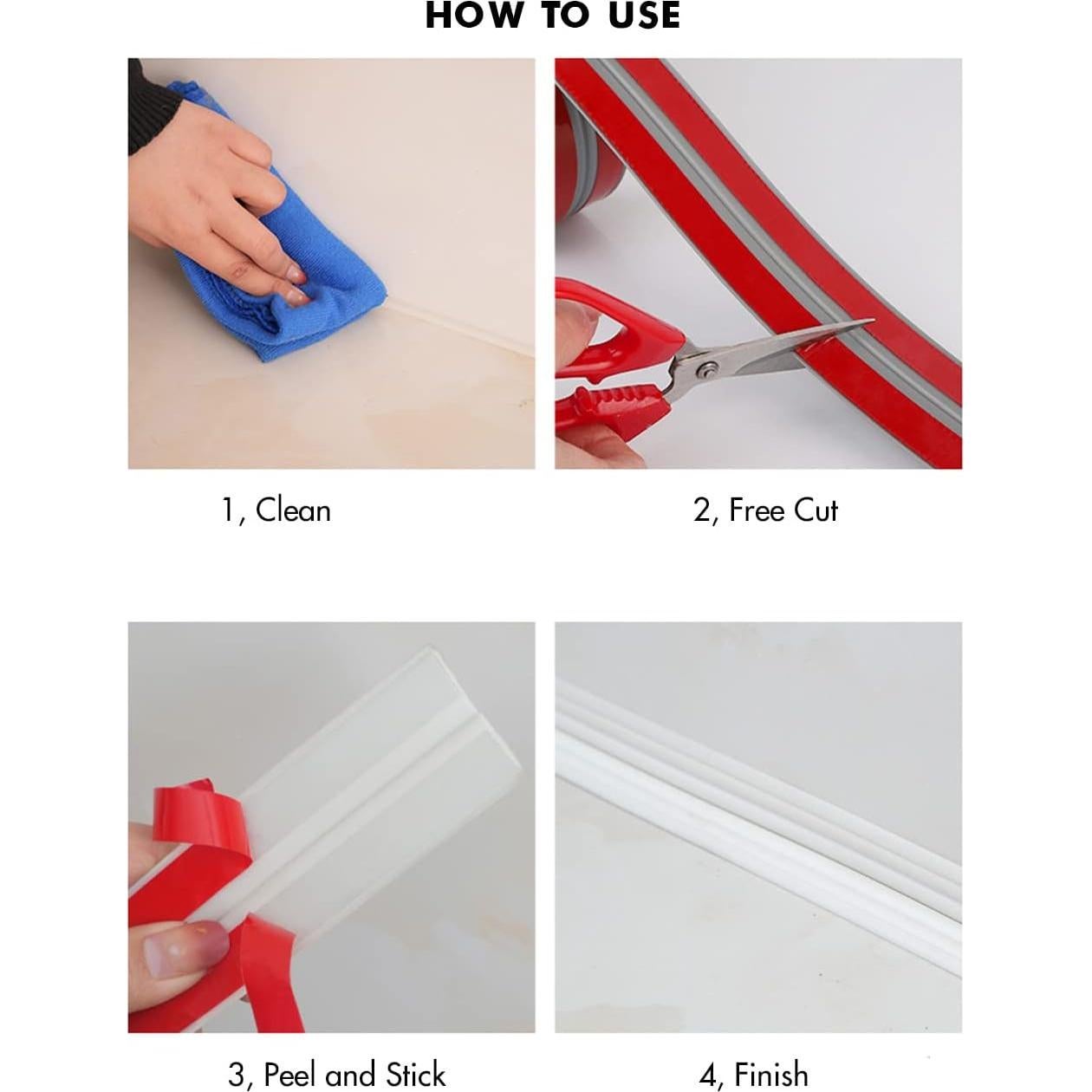 HOW TO USE

1, Clean

2, Free Cut

3, Peel and Stick

4, Finish