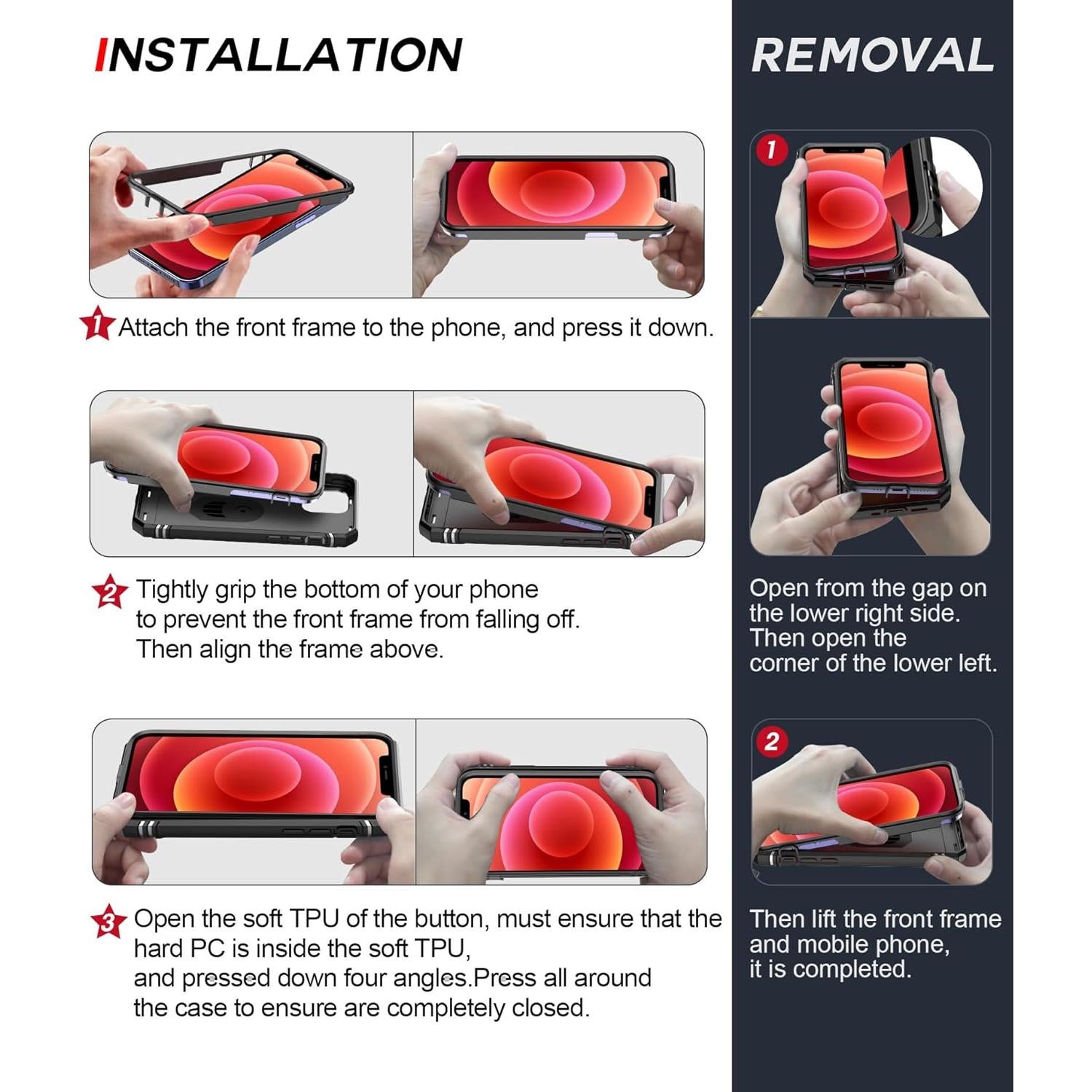 INSTALLATION

1 Attach the front frame to the phone, and press it down.

2 Tightly grip the bottom of your phone to prevent the front frame from falling off. Then align the frame above.

3 Open the soft TPU of the button, must ensure that the hard PC is inside the soft TPU, and pressed down four angles.Press all around the case to ensure are completely closed.

REMOVAL

1

Open from the gap on the lower right side. Then open the corner of the lower left.

2

Then lift the front frame and mobile phone, it is completed.