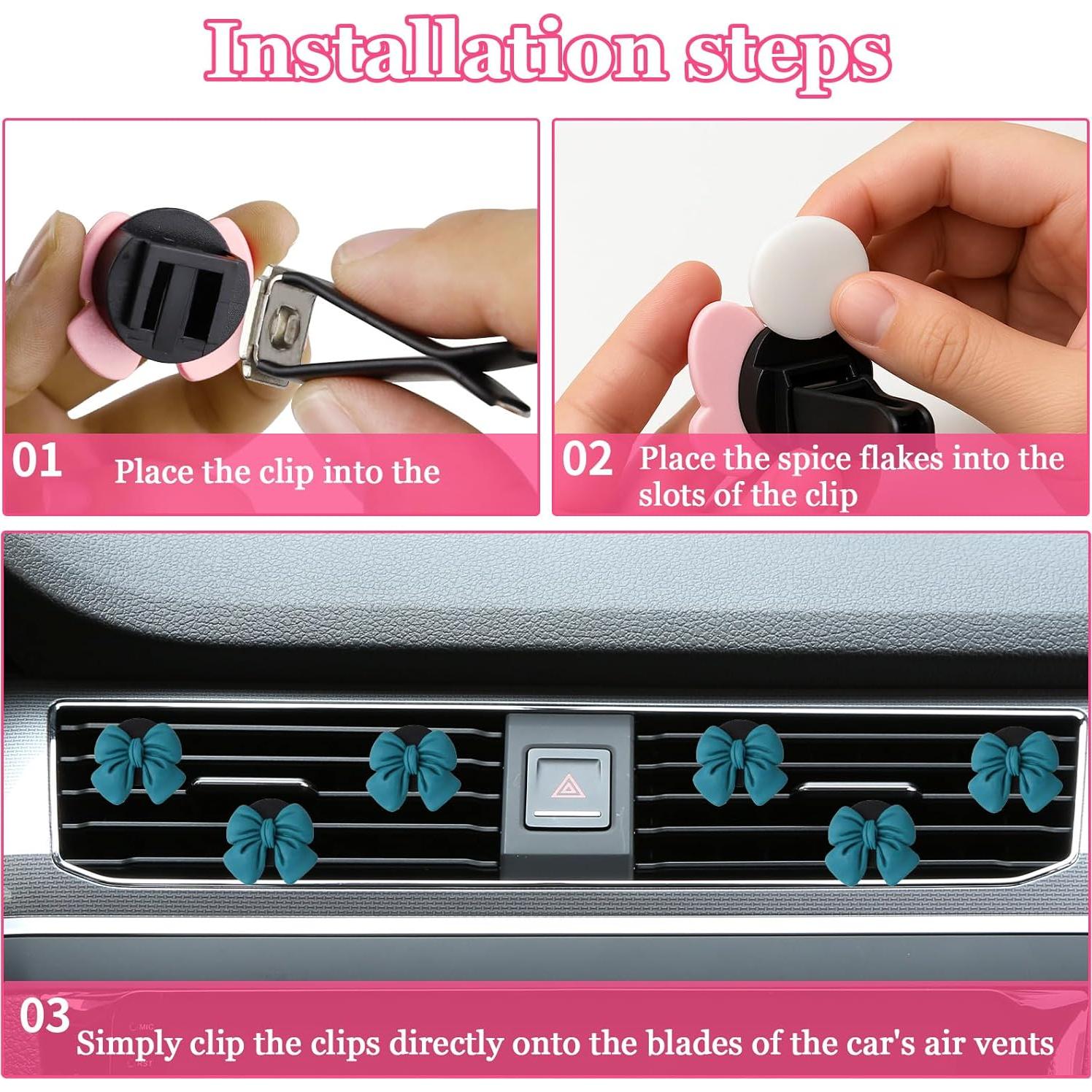 Installation steps

01 Place the clip into the

02 Place the spice flakes into the slots of the clip

03 Simply clip the clips directly onto the blades of the car's air vents