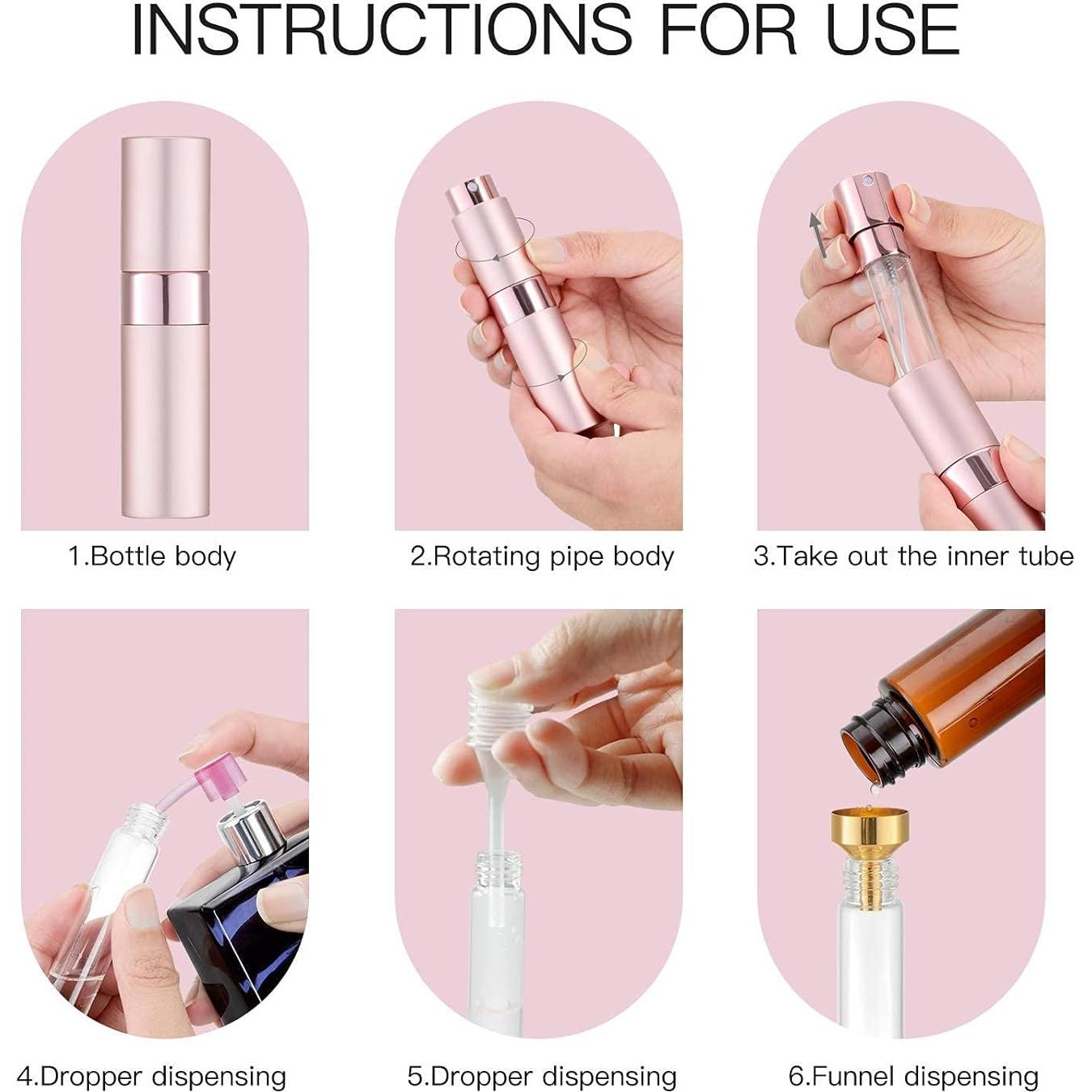 INSTRUCTIONS FOR USE

1.Bottle body

2.Rotating pipe body

3.Take out the inner tube

4.Dropper dispensing

5.Dropper dispensing

6.Funnel dispensing