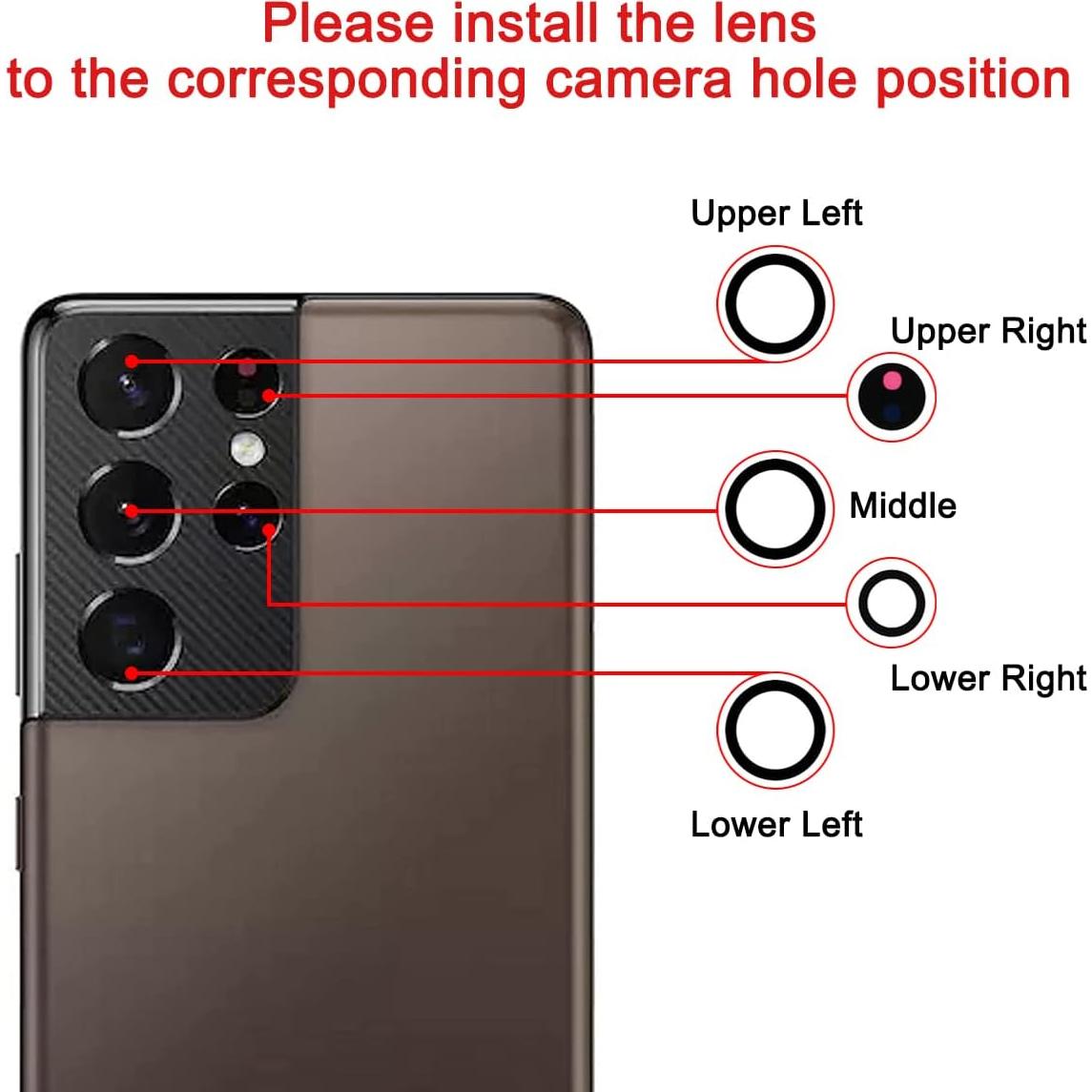 Please install the lens
to the corresponding camera hole position

Upper Left

Upper Right

Middle

Lower Right

Lower Left