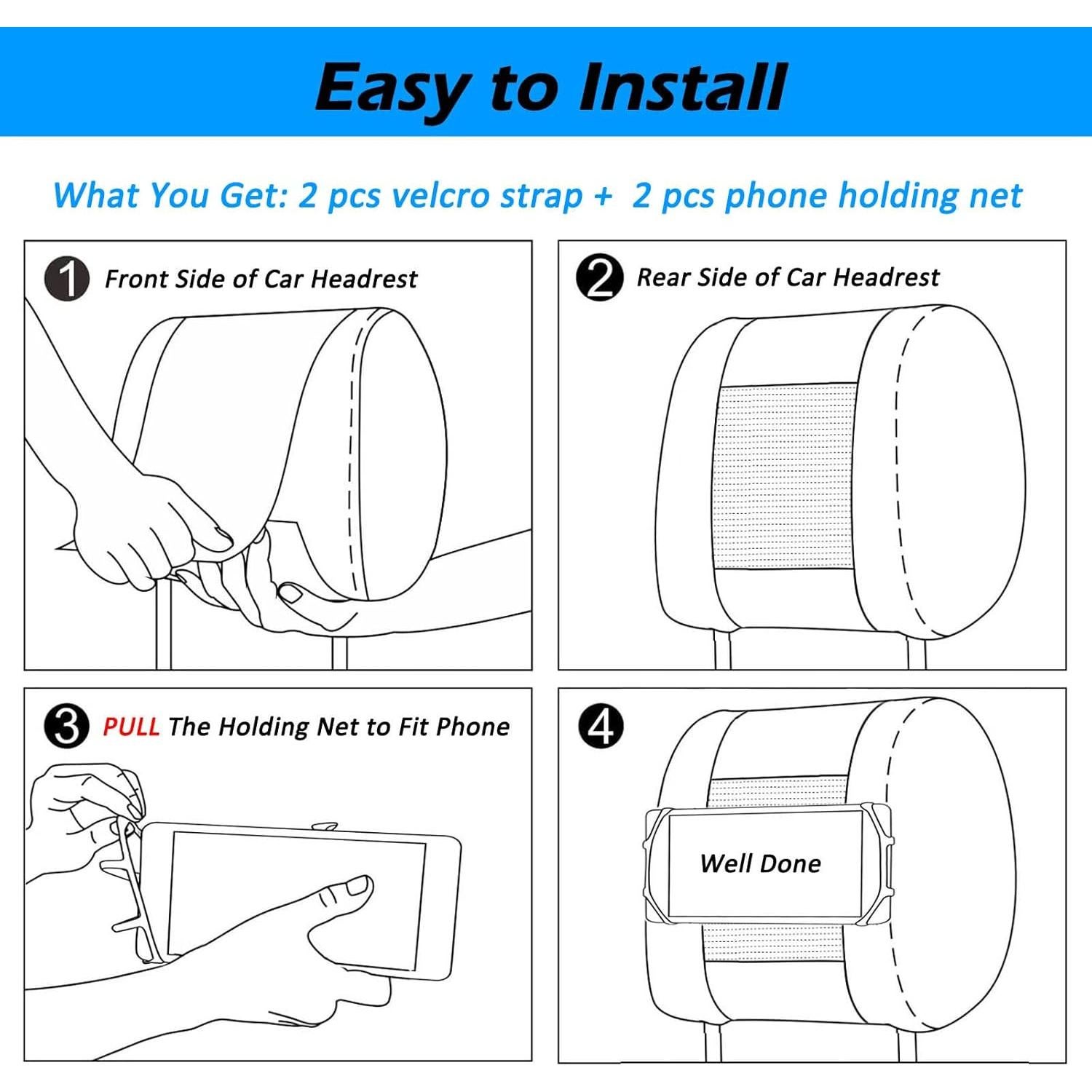 Easy to Install

What You Get: 2 pcs velcro strap + 2 pcs phone holding net

1 Front Side of Car Headrest

2 Rear Side of Car Headrest

3 PULL The Holding Net to Fit Phone

4

Well Done