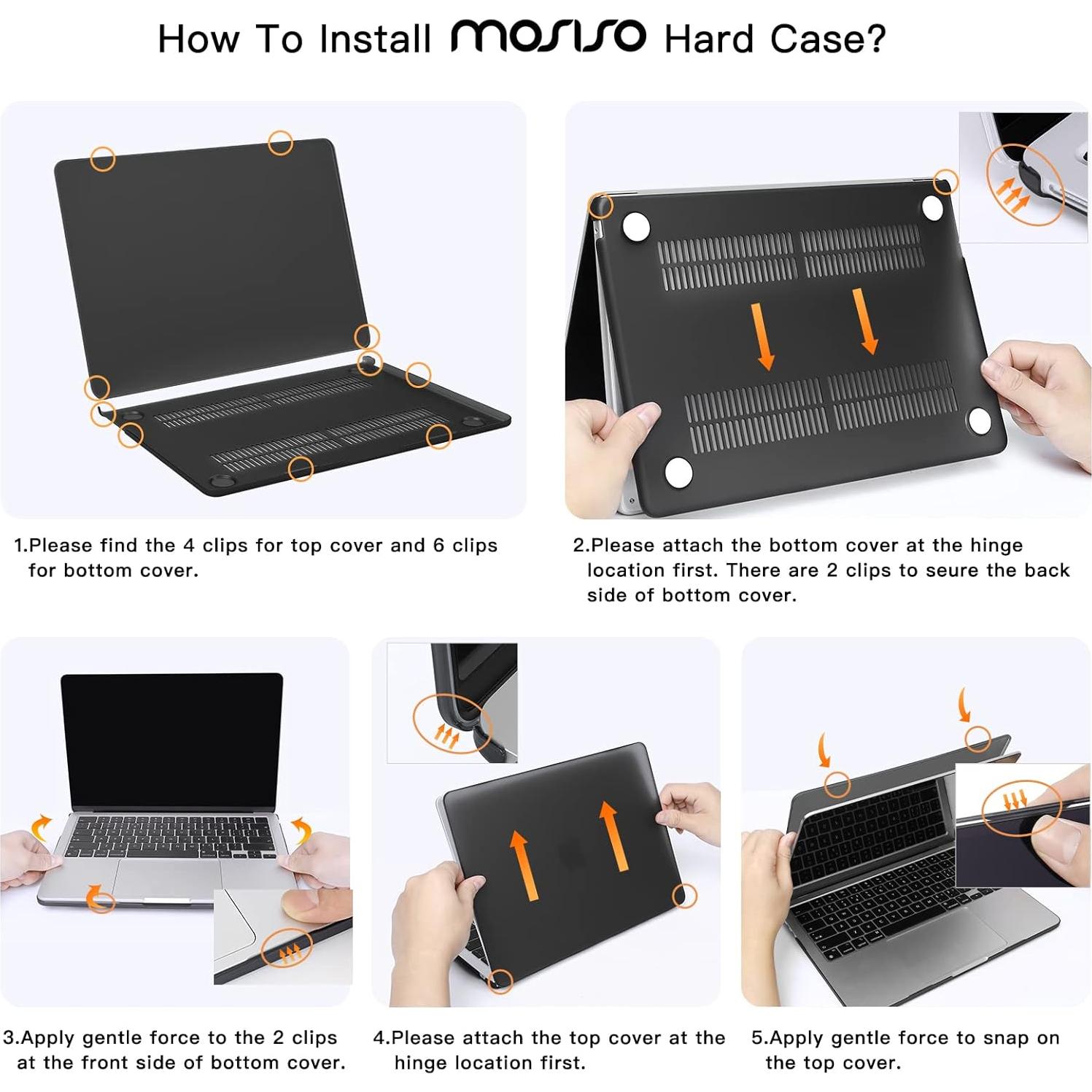 How To Install MOSISO Hard Case?

1.Please find the 4 clips for top cover and 6 clips for bottom cover.

2.Please attach the bottom cover at the hinge location first. There are 2 clips to seure the back side of bottom cover.

3.Apply gentle force to the 2 clips at the front side of bottom cover.

4.Please attach the top cover at the hinge location first.

5.Apply gentle force to snap on the top cover.