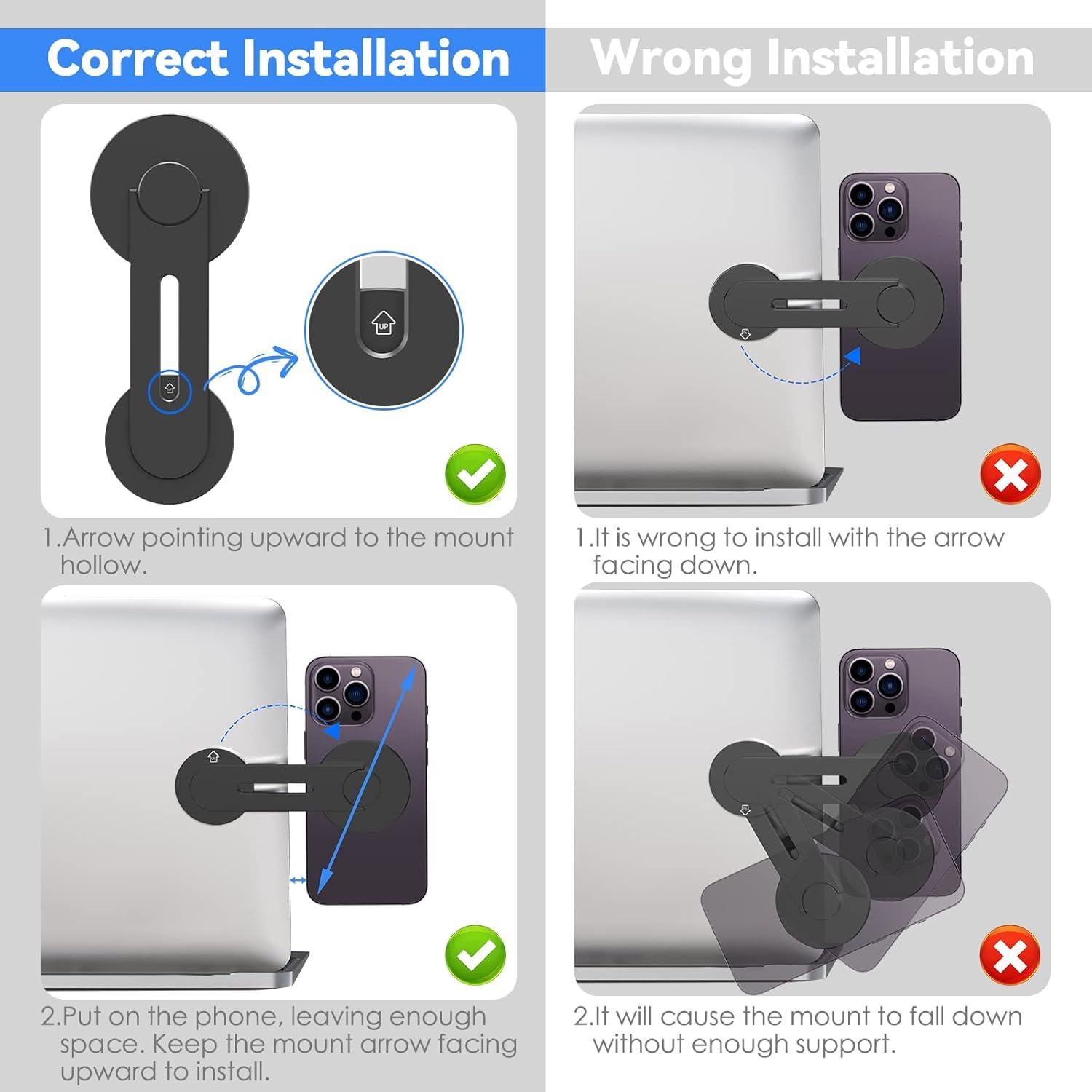 Correct Installation

UP

1.Arrow pointing upward to the mount hollow.

2.Put on the phone, leaving enough space. Keep the mount arrow facing upward to install.

Wrong Installation

1.It is wrong to install with the arrow facing down.

2.It will cause the mount to fall down without enough support.