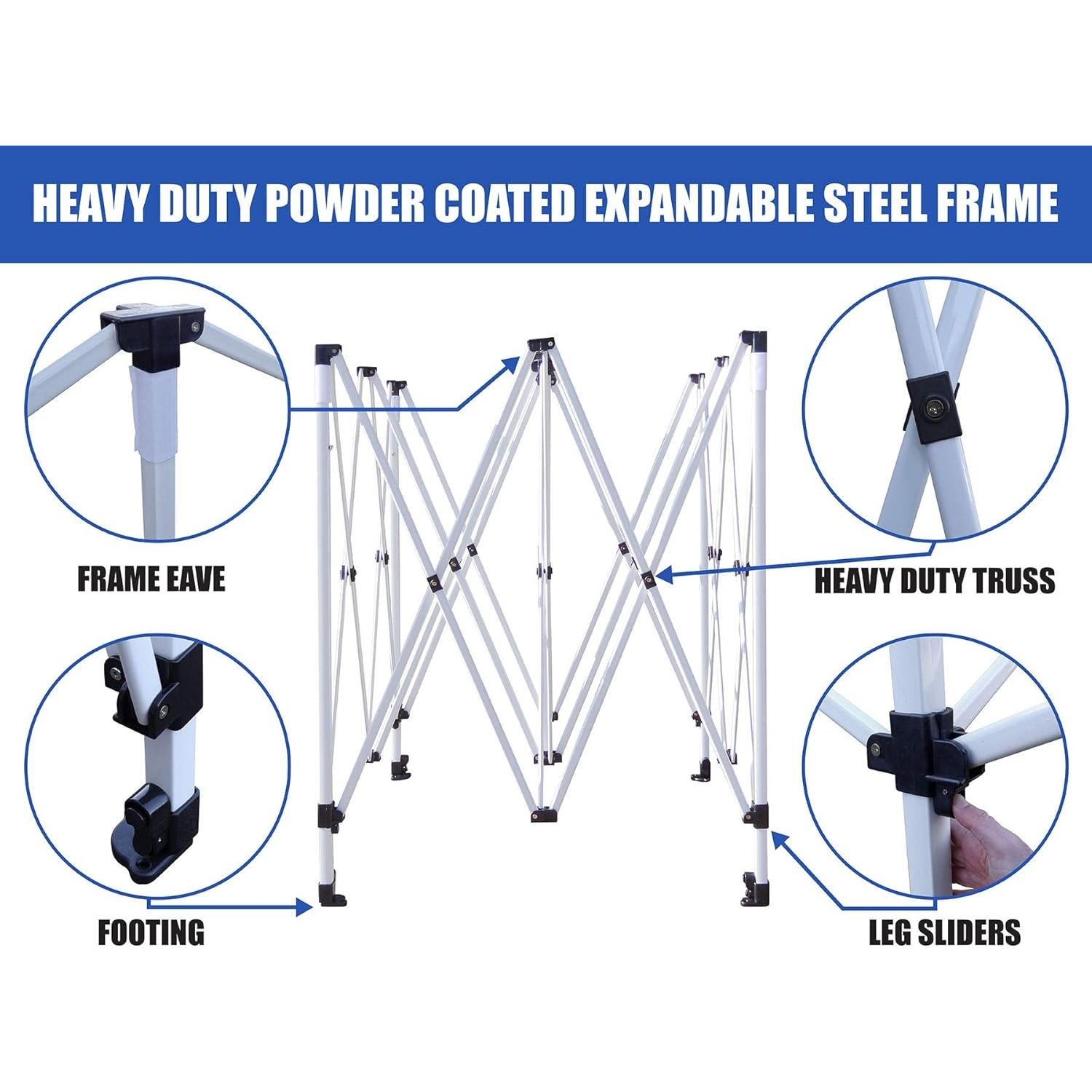 HEAVY DUTY POWDER COATED EXPANDABLE STEEL FRAME

FRAME EAVE

HEAVY DUTY TRUSS

FOOTING

LEG SLIDERS