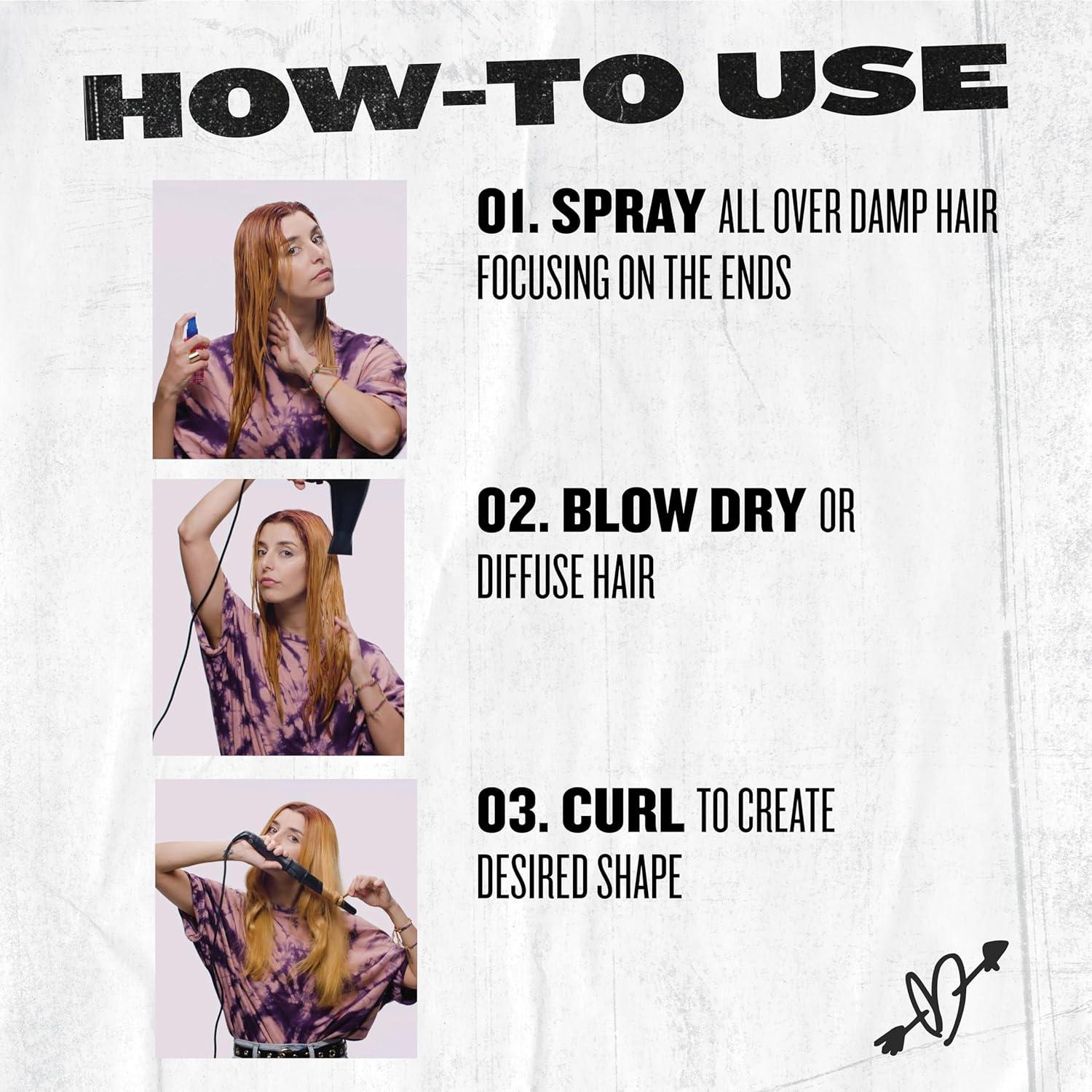 HOW-TO USE

01. SPRAY ALL OVER DAMP HAIR FOCUSING ON THE ENDS

02. BLOW DRY OR DIFFUSE HAIR

03. CURL TO CREATE DESIRED SHAPE