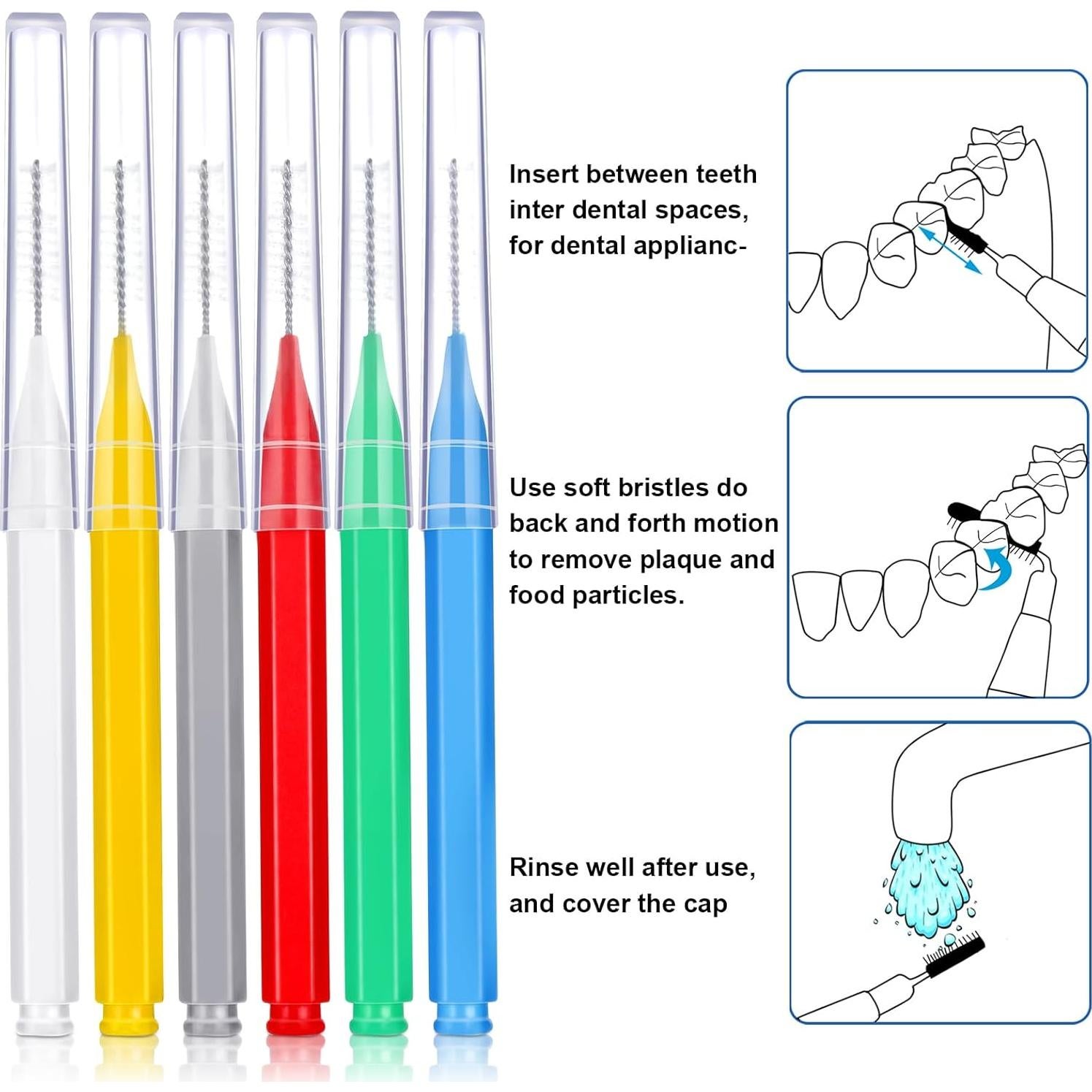 Insert between teeth inter dental spaces, for dental applianc-

Use soft bristles do back and forth motion to remove plaque and food particles.

Rinse well after use, and cover the cap