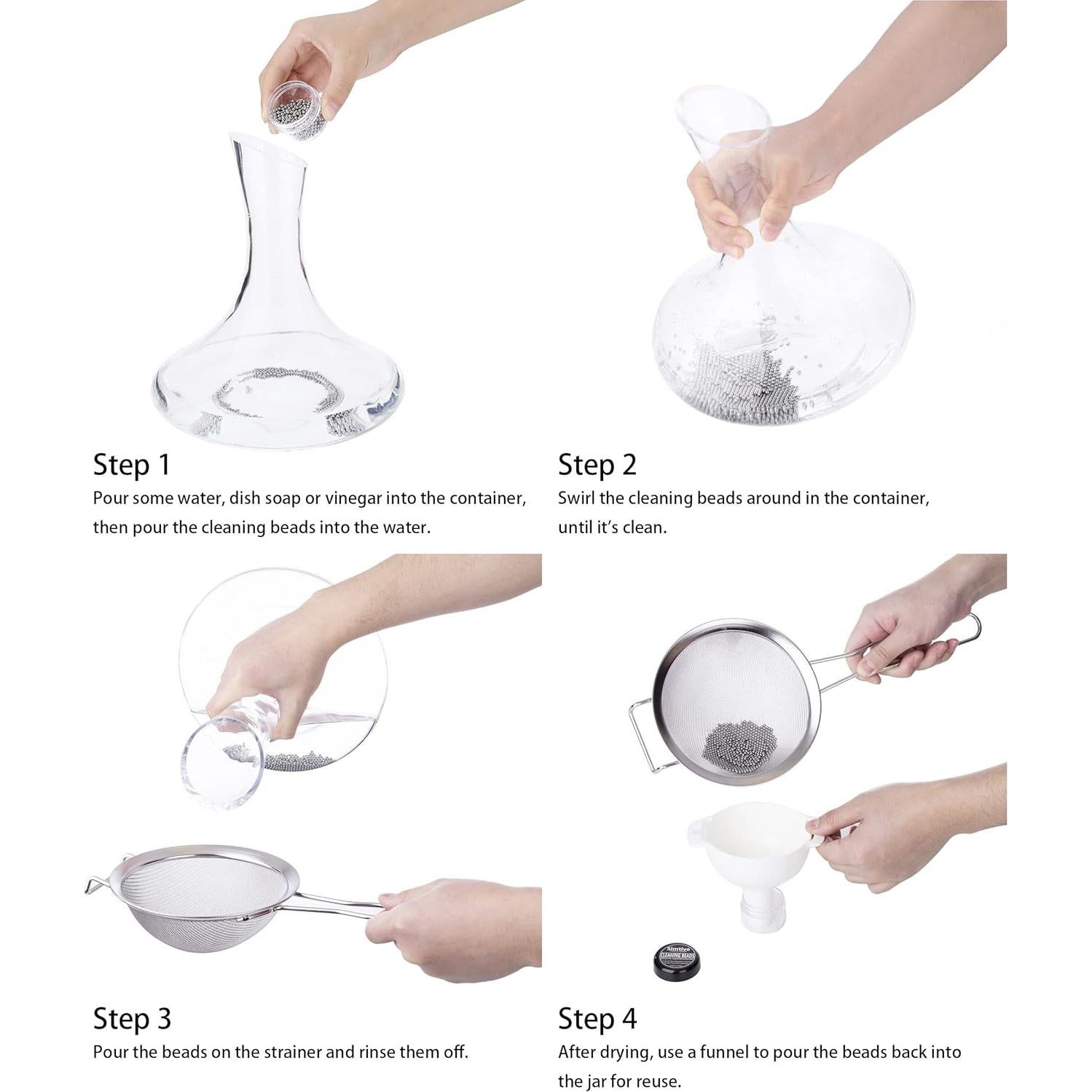 Step 1
Pour some water, dish soap or vinegar into the container, then pour the cleaning beads into the water.

Step 2
Swirl the cleaning beads around in the container, until it's clean.

Step 3
Pour the beads on the strainer and rinse them off.

Simtive
CLEANING BEADS

Step 4
After drying, use a funnel to pour the beads back into the jar for reuse.