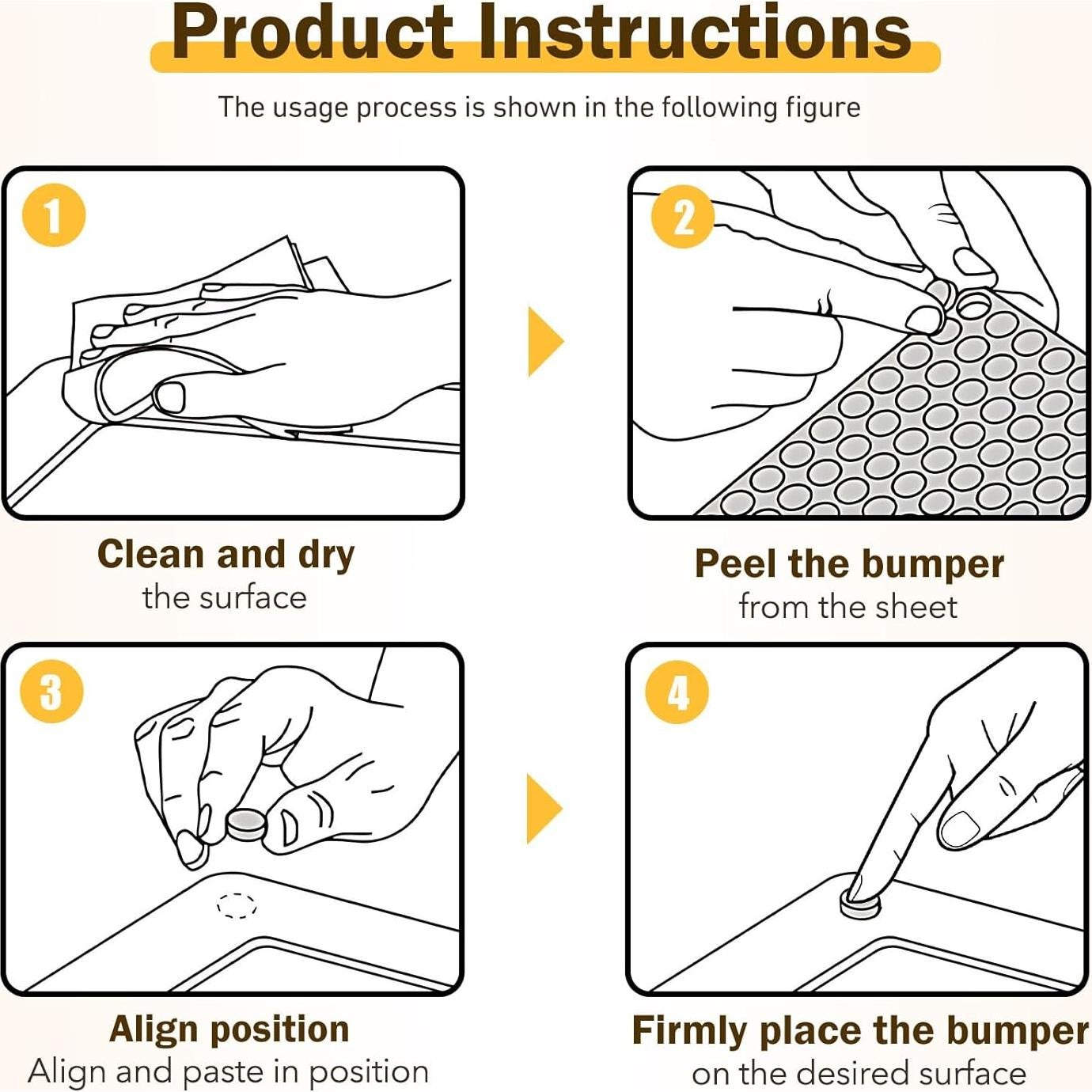 Product Instructions

The usage process is shown in the following figure

1

Clean and dry
the surface

2

Peel the bumper
from the sheet

3

Align position
Align and paste in position

4

Firmly place the bumper
on the desired surface