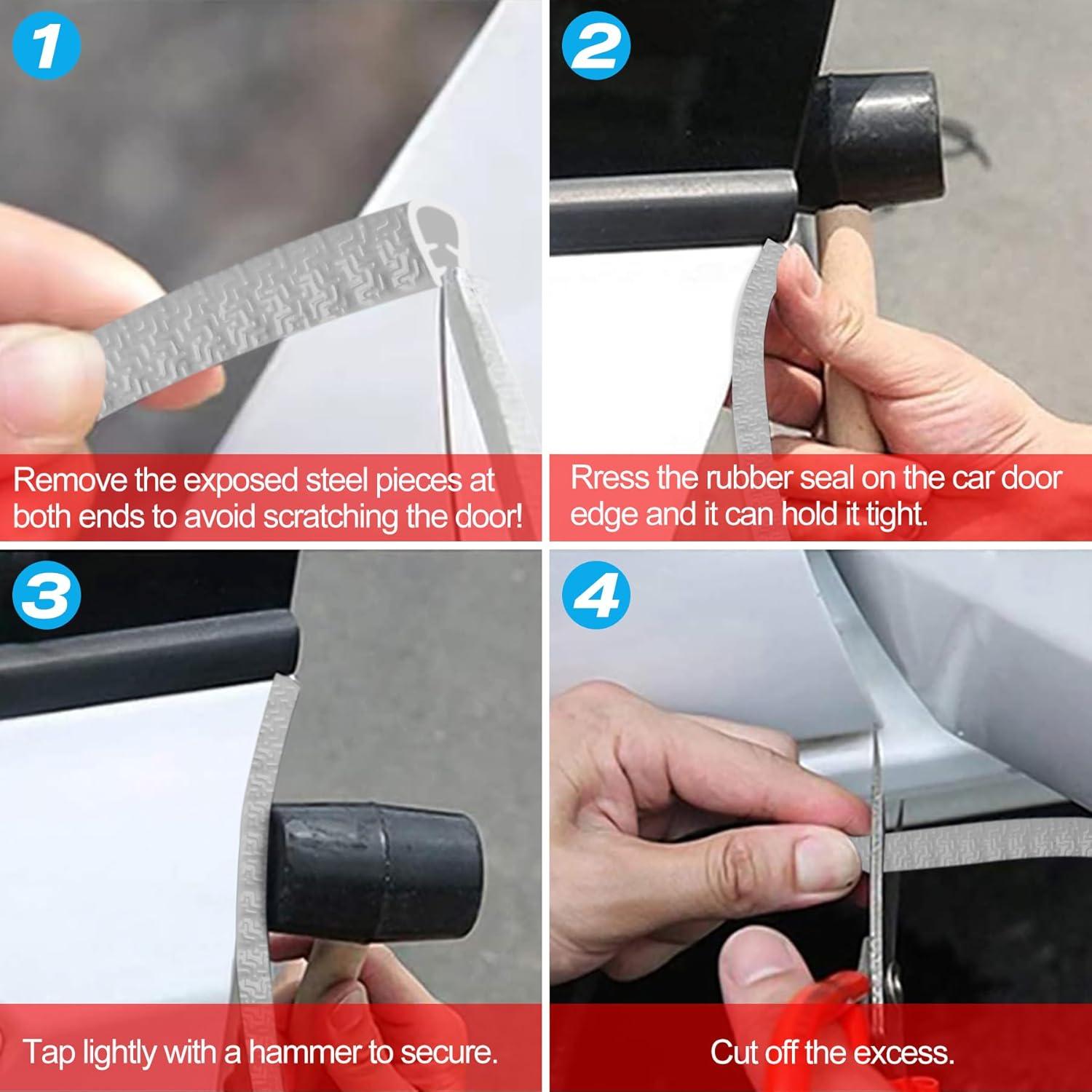 1

Remove the exposed steel pieces at both ends to avoid scratching the door!

2

Rress the rubber seal on the car door edge and it can hold it tight.

3

Tap lightly with a hammer to secure.

4

Cut off the excess.