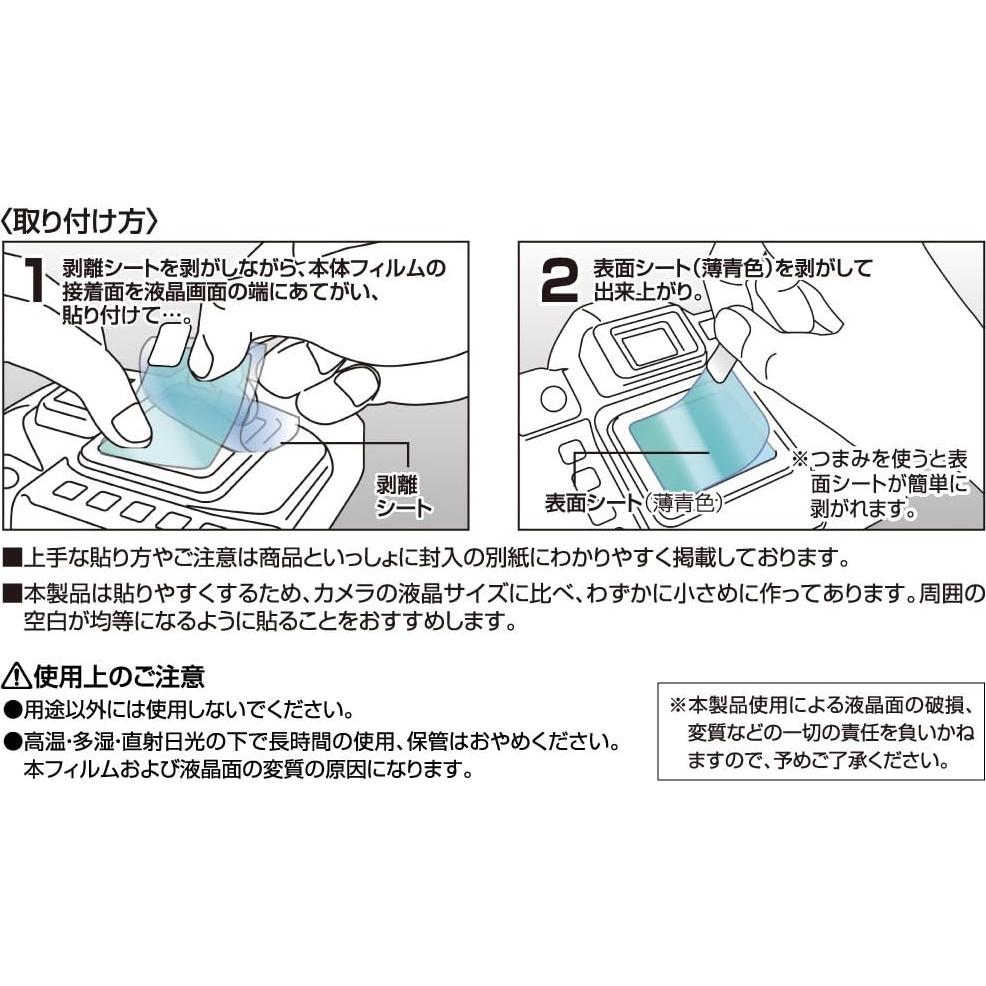 〈取り付け方〉

1 剥離シートを剥がしながら、本体フィルムの接着面を液晶画面の端にあてがい、貼り付けて…。

剥離シート

2 表面シート（薄青色）を剥がして出来上がり。

表面シート（薄青色）

※つまみを使うと表面シートが簡単に剥がれます。

■上手な貼り方やご注意は商品といっしょに封入の別紙にわかりやすく掲載しております。

■本製品は貼りやすくするため、カメラの液晶サイズに比べ、わずかに小さめに作ってあります。周囲の空白が均等になるように貼ることをおすすめします。

⚠使用上のご注意

●用途以外には使用しないでください。

●高温・多湿・直射日光の下で長時間の使用、保管はおやめください。本フィルムおよび液晶面の変質の原因になります。

※本製品使用による液晶面の破損、変質などの一切の責任を負いかねますので、予めご了承ください。