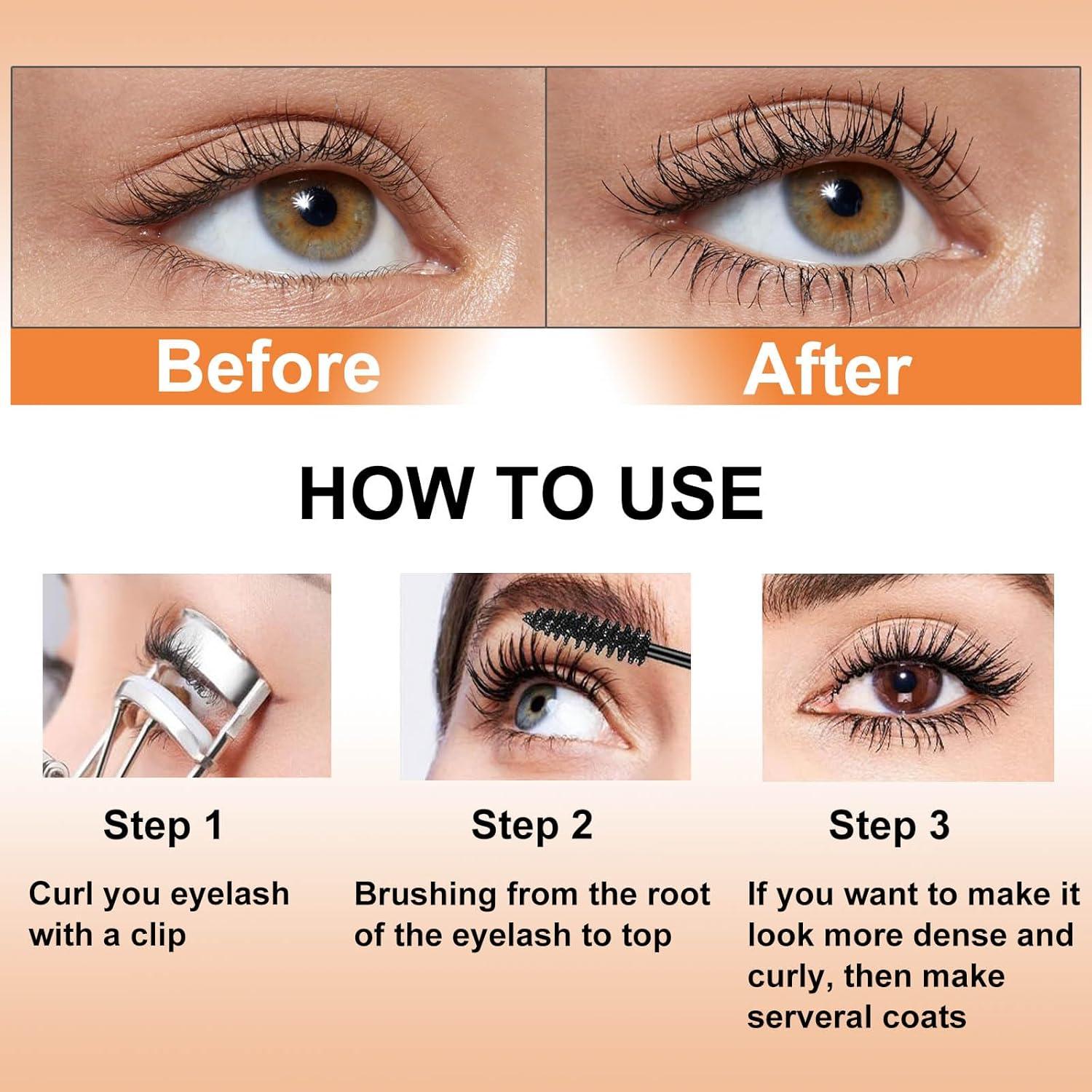 Before

After

HOW TO USE

Step 1

Curl you eyelash with a clip

Step 2

Brushing from the root of the eyelash to top

Step 3

If you want to make it look more dense and curly, then make serveral coats