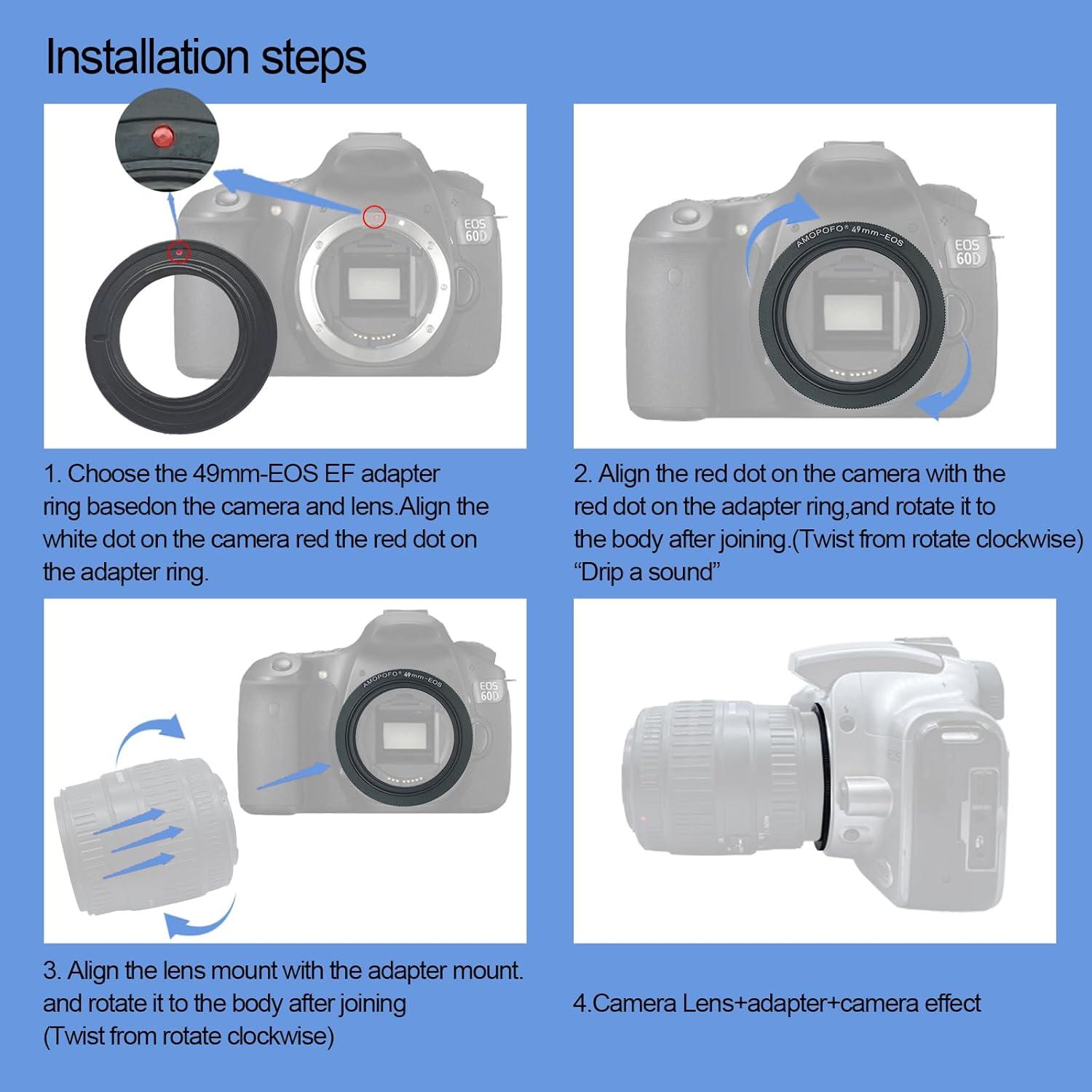 Installation steps

EOS 60D

1. Choose the 49mm-EOS EF adapter ring basedon the camera and lens.Align the white dot on the camera red the red dot on the adapter ring.

AMOPOFO® 49mm-EOS

EOS 60D

2. Align the red dot on the camera with the red dot on the adapter ring,and rotate it to the body after joining.(Twist from rotate clockwise) “Drip a sound”

AMOPOFO® 49mm-EOS

EOS 60D

3. Align the lens mount with the adapter mount. and rotate it to the body after joining (Twist from rotate clockwise)

EOS

4.Camera Lens+adapter+camera effect