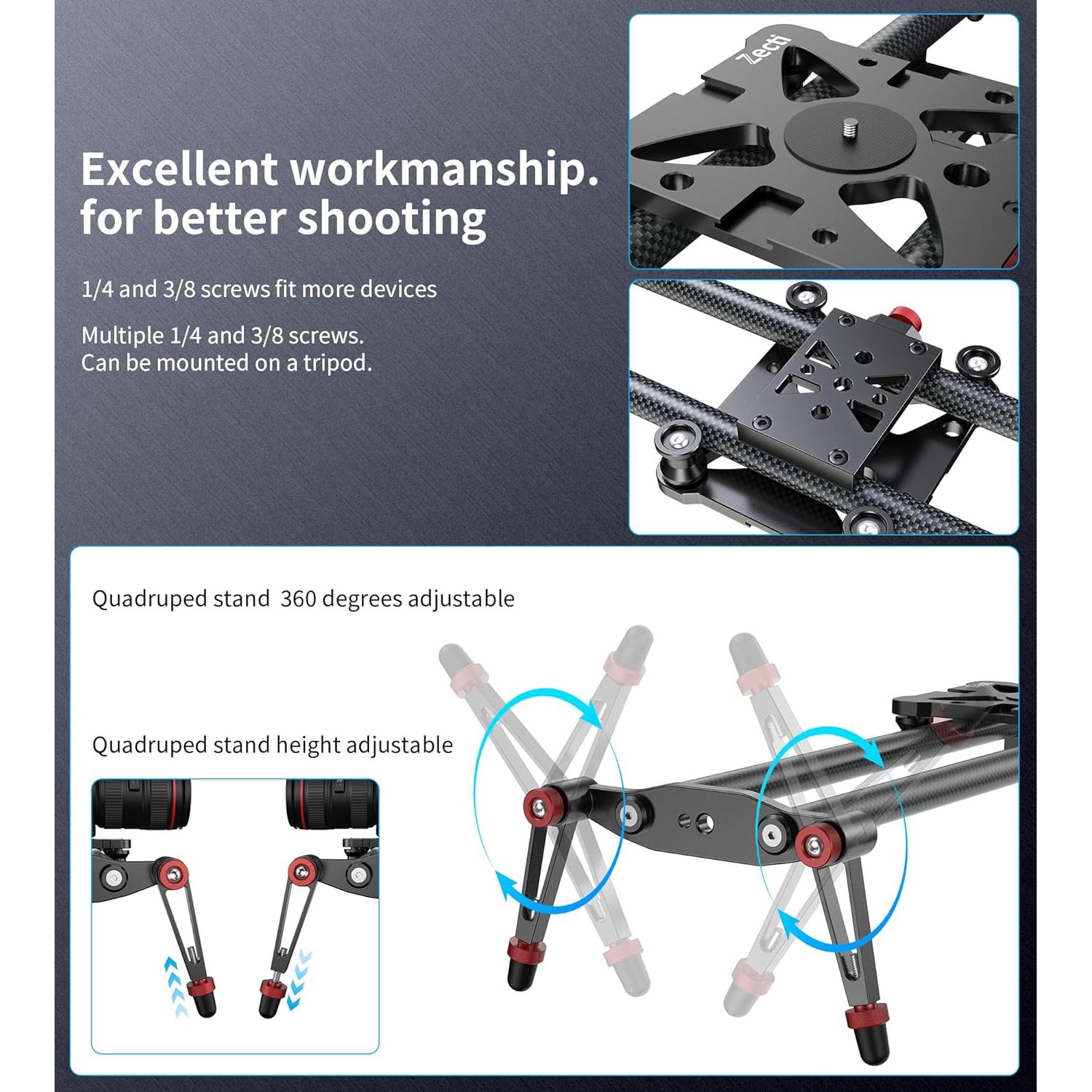 Excellent workmanship. for better shooting

1/4 and 3/8 screws fit more devices

Multiple 1/4 and 3/8 screws. Can be mounted on a tripod.

Zecti

Quadruped stand 360 degrees adjustable

Quadruped stand height adjustable