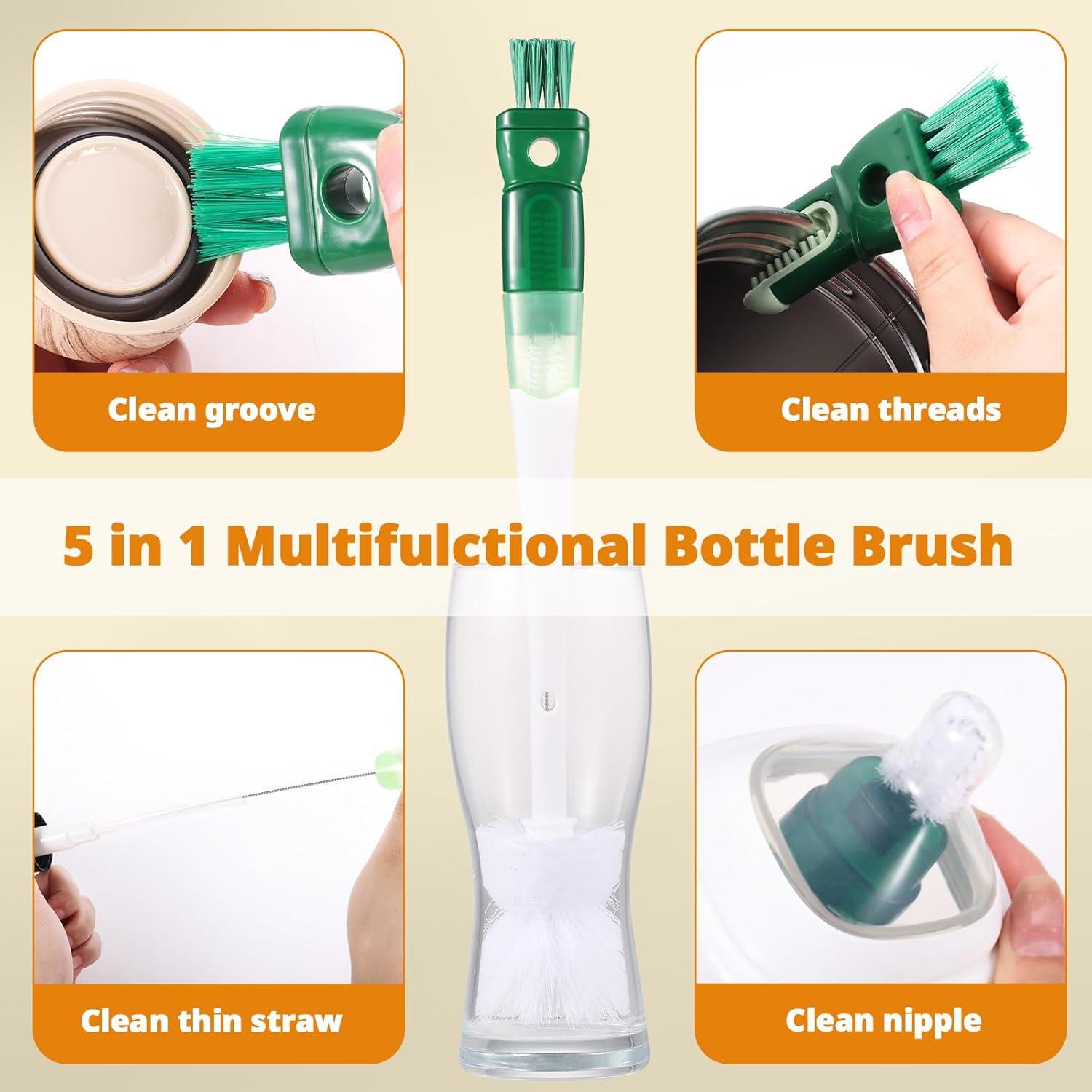 Clean groove

Clean threads

5 in 1 Multifulctional Bottle Brush

Clean thin straw

Clean nipple