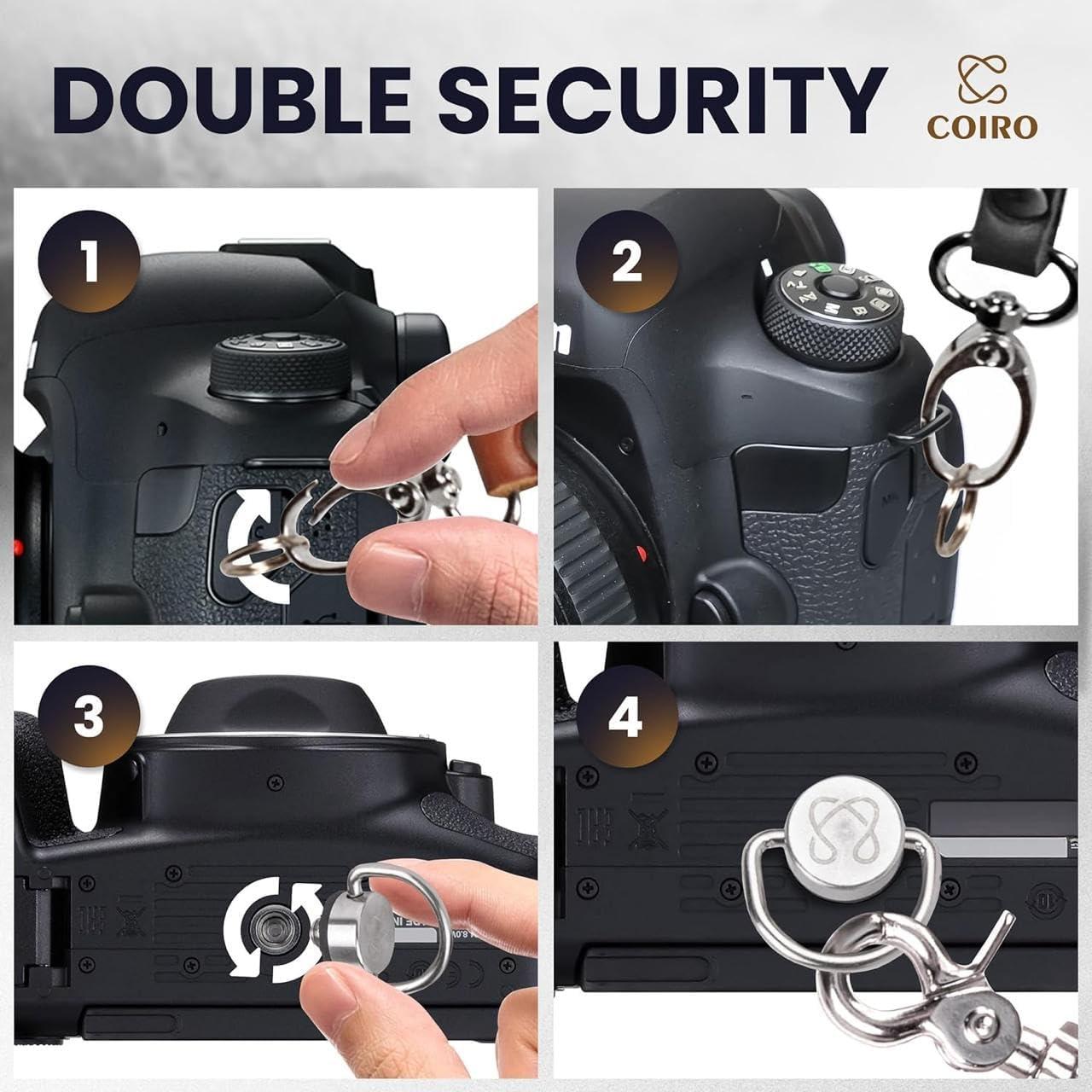 DOUBLE SECURITY

COIRO

1

2

3

4