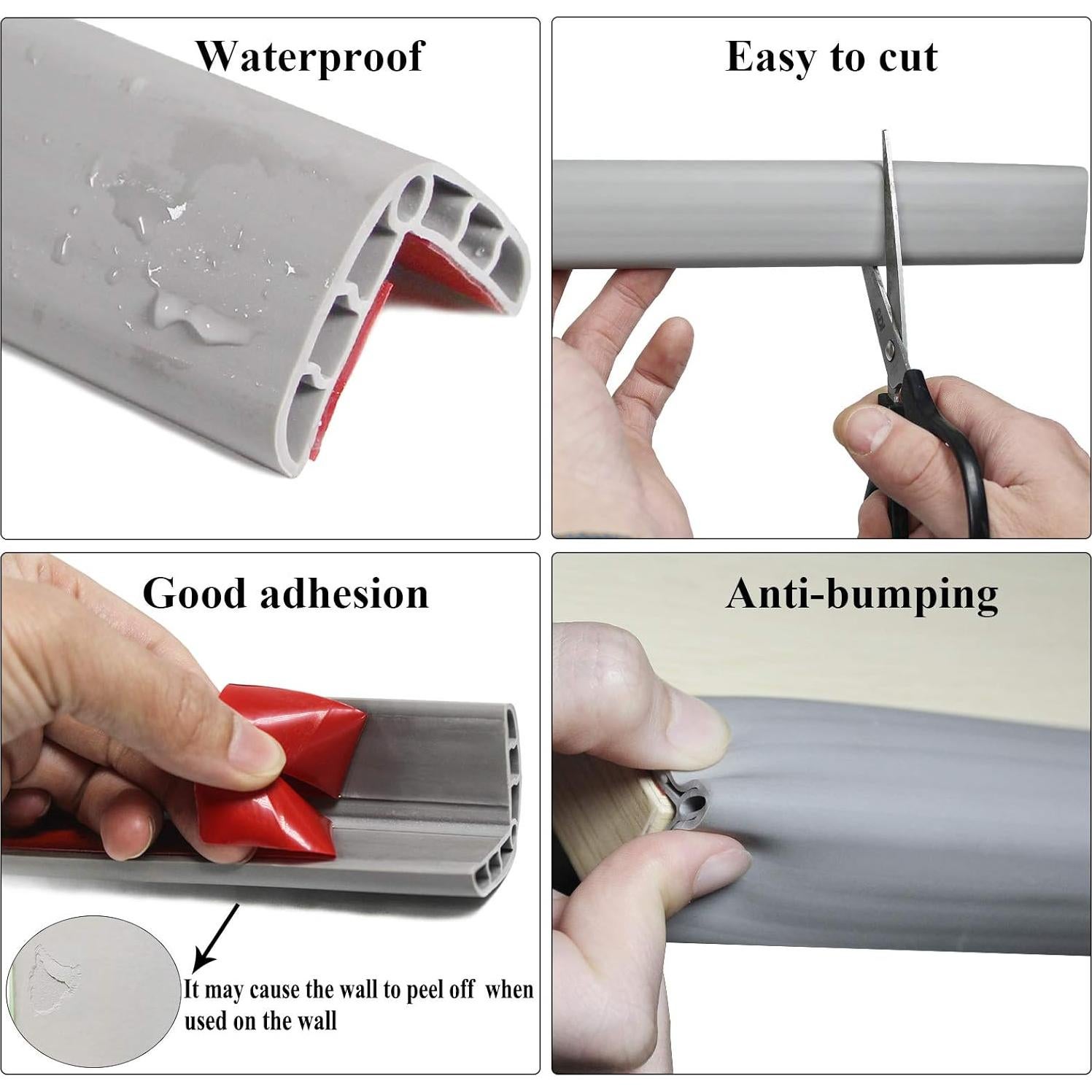 Waterproof

Easy to cut

Good adhesion

It may cause the wall to peel off when used on the wall

Anti-bumping