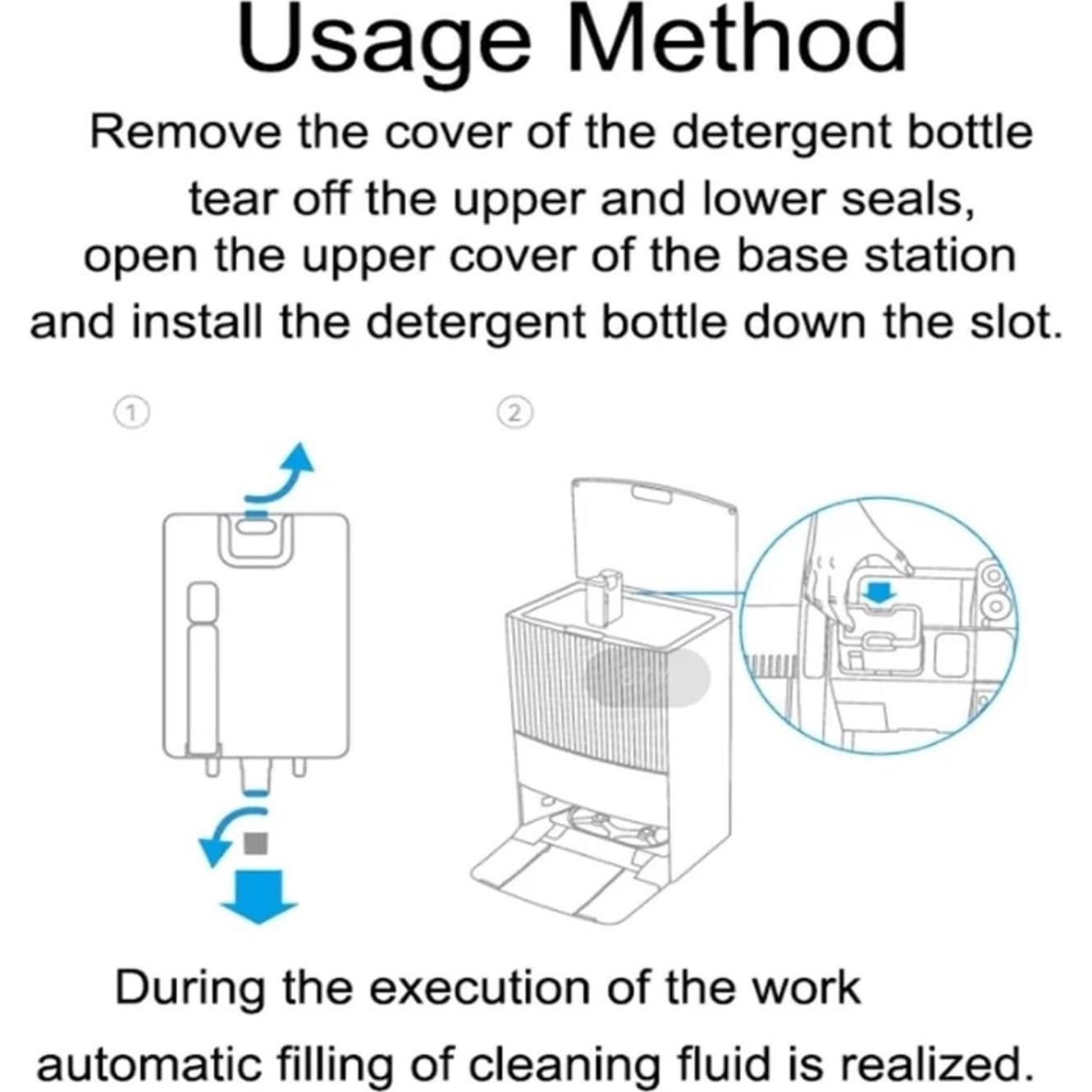 Usage Method

Remove the cover of the detergent bottle tear off the upper and lower seals, open the upper cover of the base station and install the detergent bottle down the slot.

①

②

During the execution of the work automatic filling of cleaning fluid is realized.