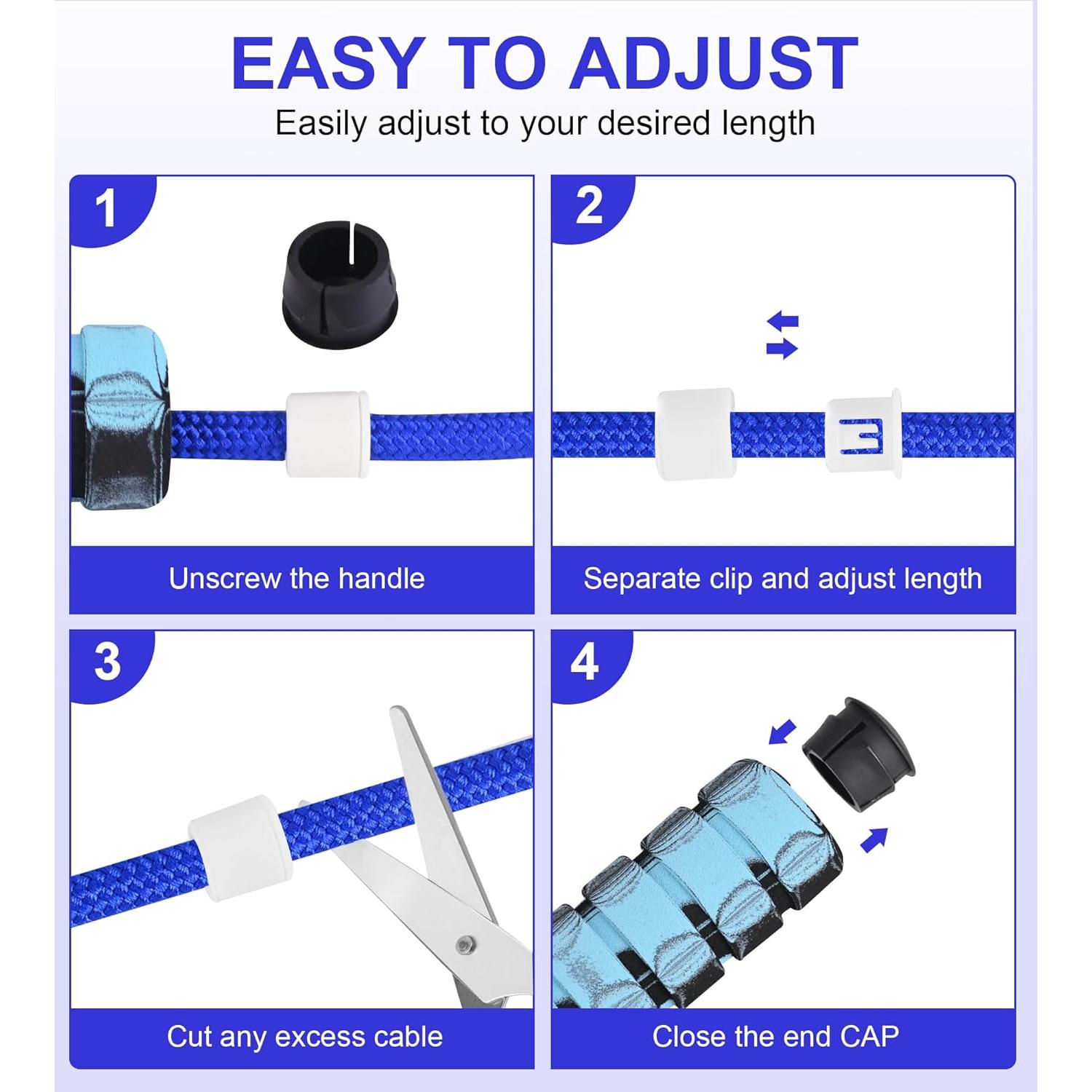 EASY TO ADJUST

Easily adjust to your desired length

1

Unscrew the handle

2

Separate clip and adjust length

3

Cut any excess cable

4

Close the end CAP