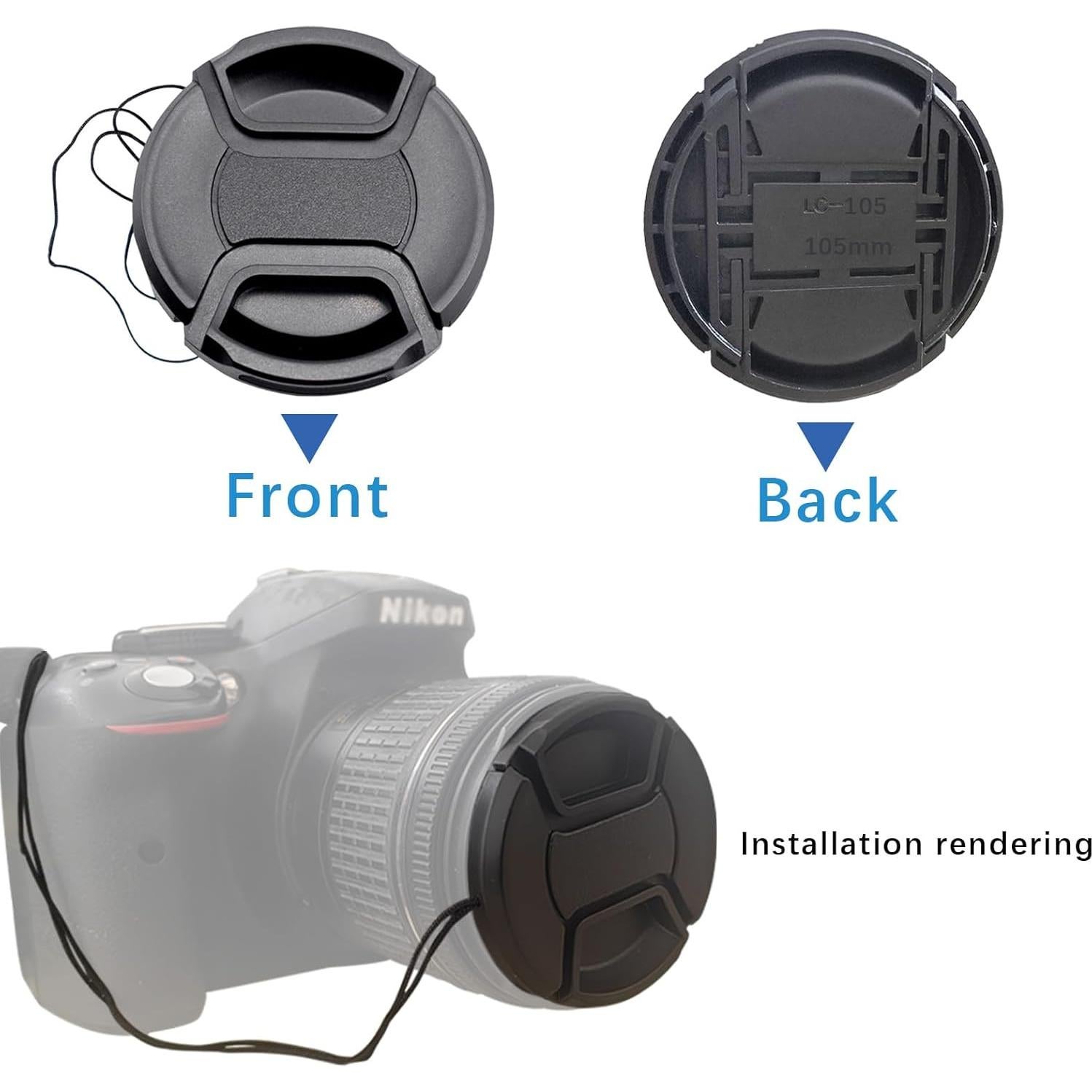 LC-105
105mm

Front

Back

Nikon

Installation rendering