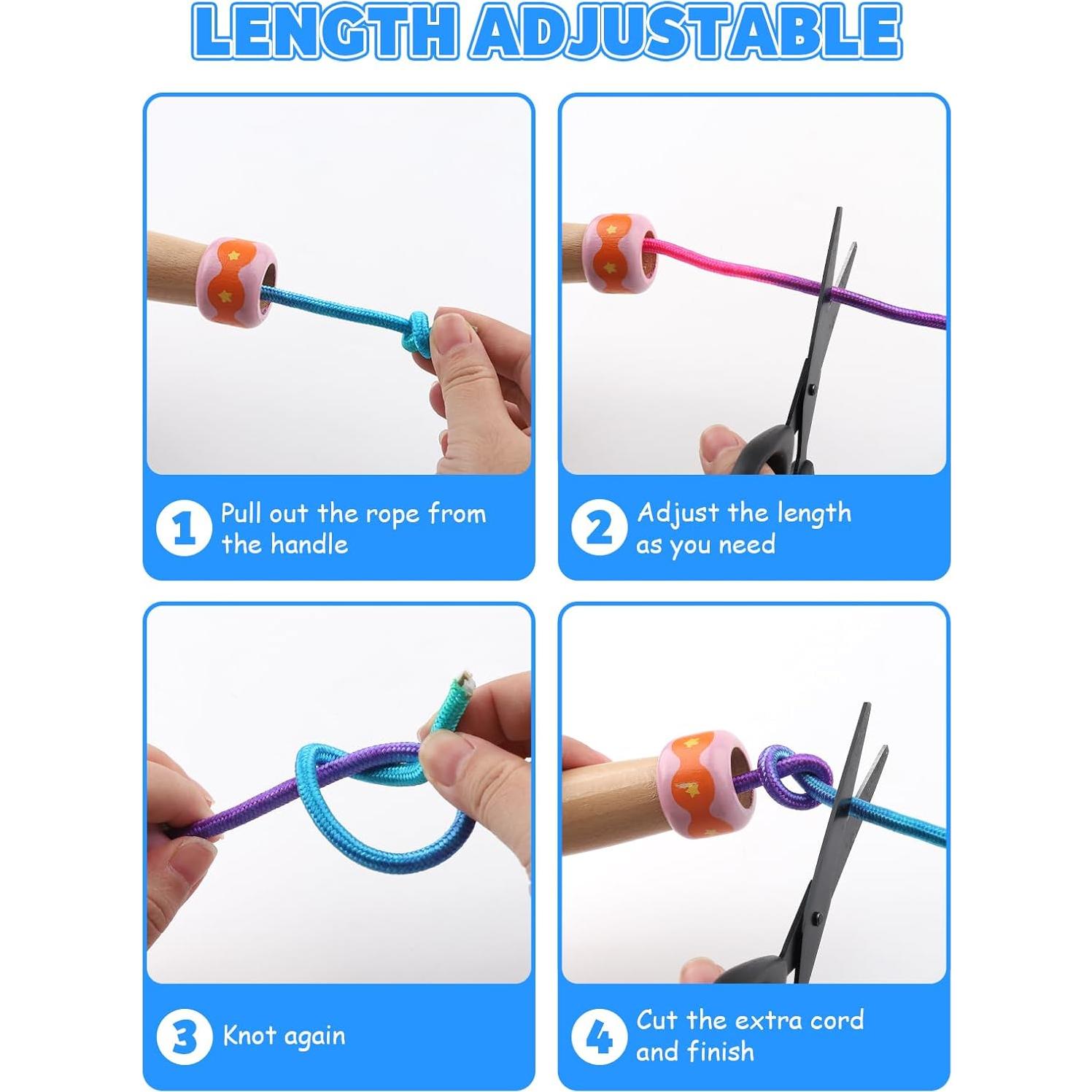 LENGTH ADJUSTABLE

1 Pull out the rope from the handle

2 Adjust the length as you need

3 Knot again

4 Cut the extra cord and finish