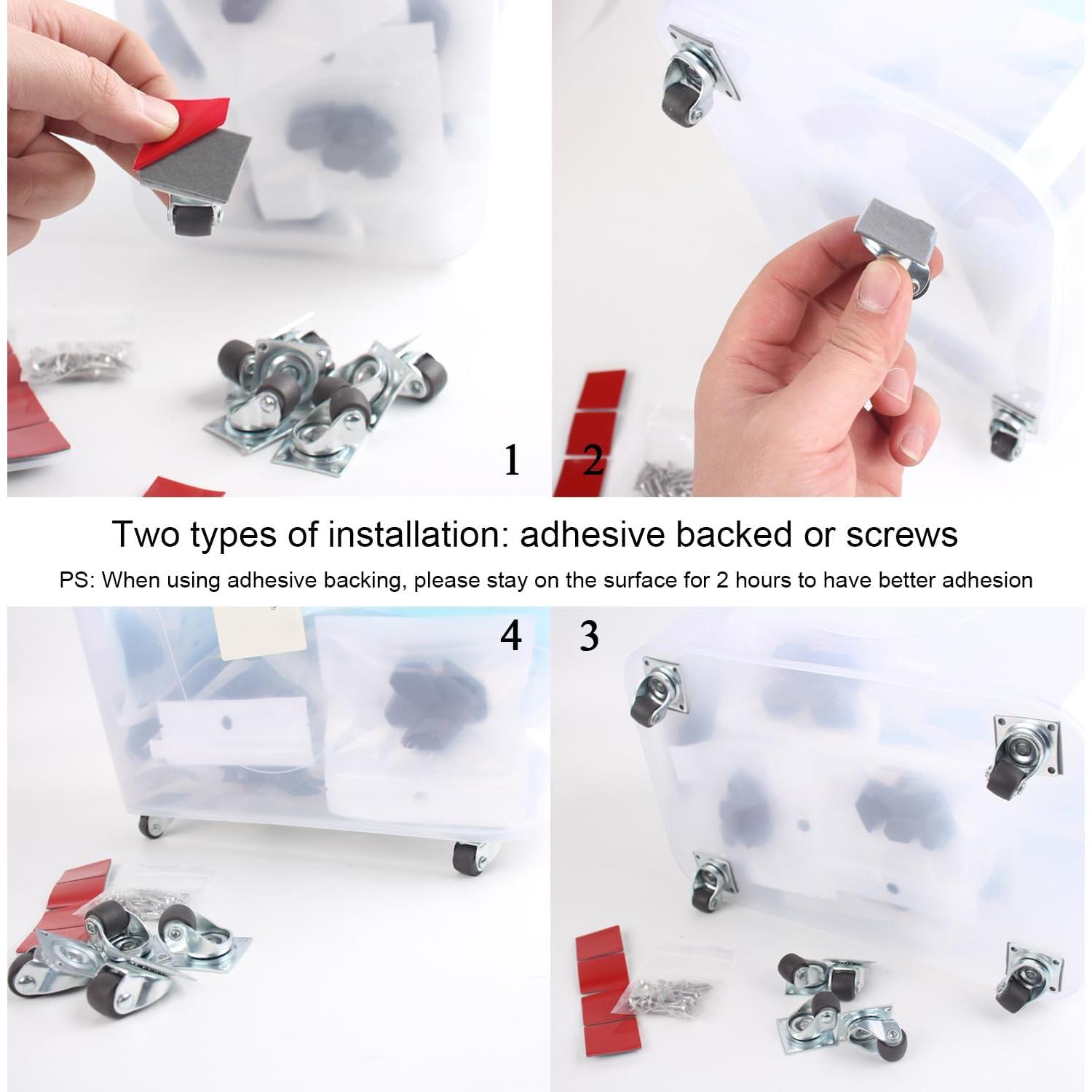 1

2

Two types of installation: adhesive backed or screws

PS: When using adhesive backing, please stay on the surface for 2 hours to have better adhesion

4

3