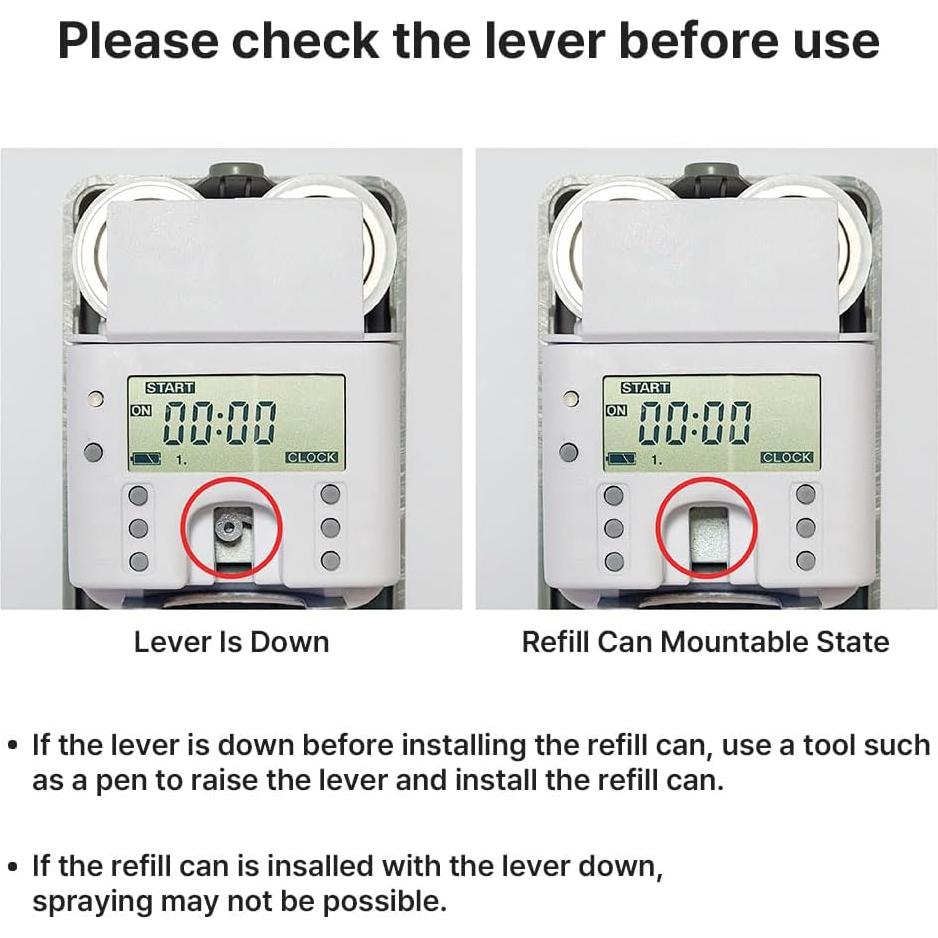 Please check the lever before use

START
ON 00:00
1. CLOCK

Lever Is Down

START
ON 00:00
1. CLOCK

Refill Can Mountable State

• If the lever is down before installing the refill can, use a tool such as a pen to raise the lever and install the refill can.

• If the refill can is insalled with the lever down, spraying may not be possible.