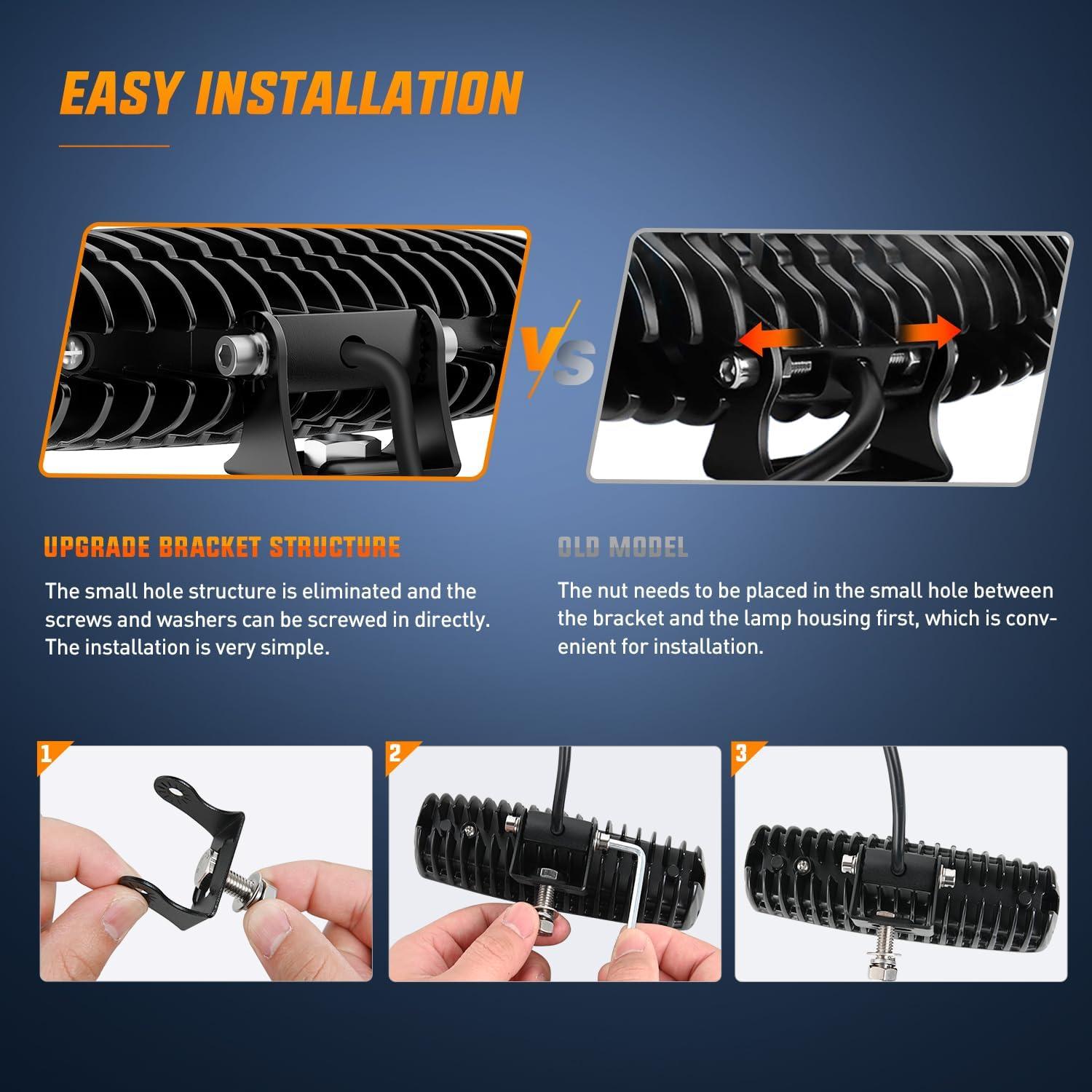 EASY INSTALLATION

VS

UPGRADE BRACKET STRUCTURE

The small hole structure is eliminated and the screws and washers can be screwed in directly. The installation is very simple.

OLD MODEL

The nut needs to be placed in the small hole between the bracket and the lamp housing first, which is convenient for installation.

1

2

3