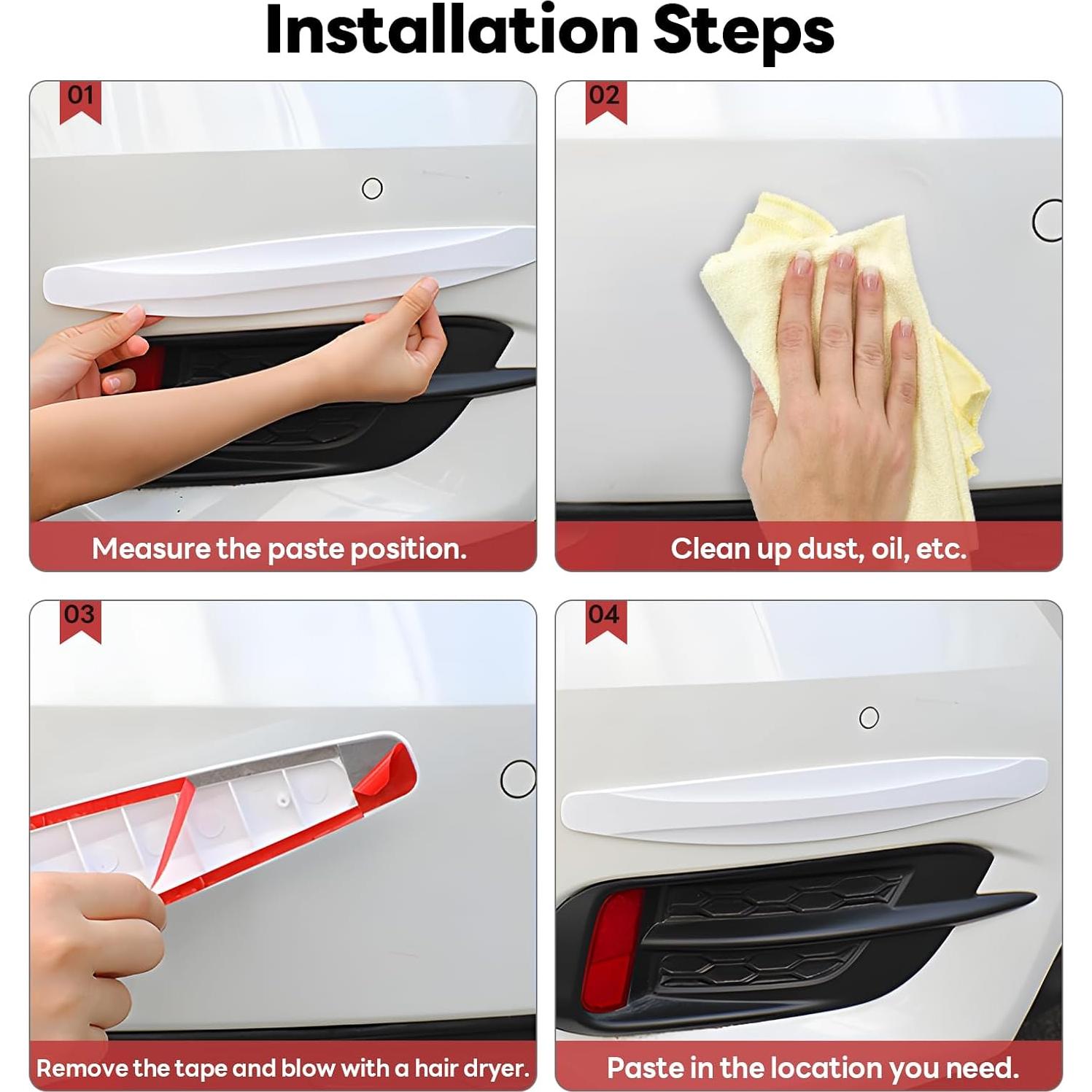 Installation Steps

01

Measure the paste position.

02

Clean up dust, oil, etc.

03

Remove the tape and blow with a hair dryer.

04

Paste in the location you need.