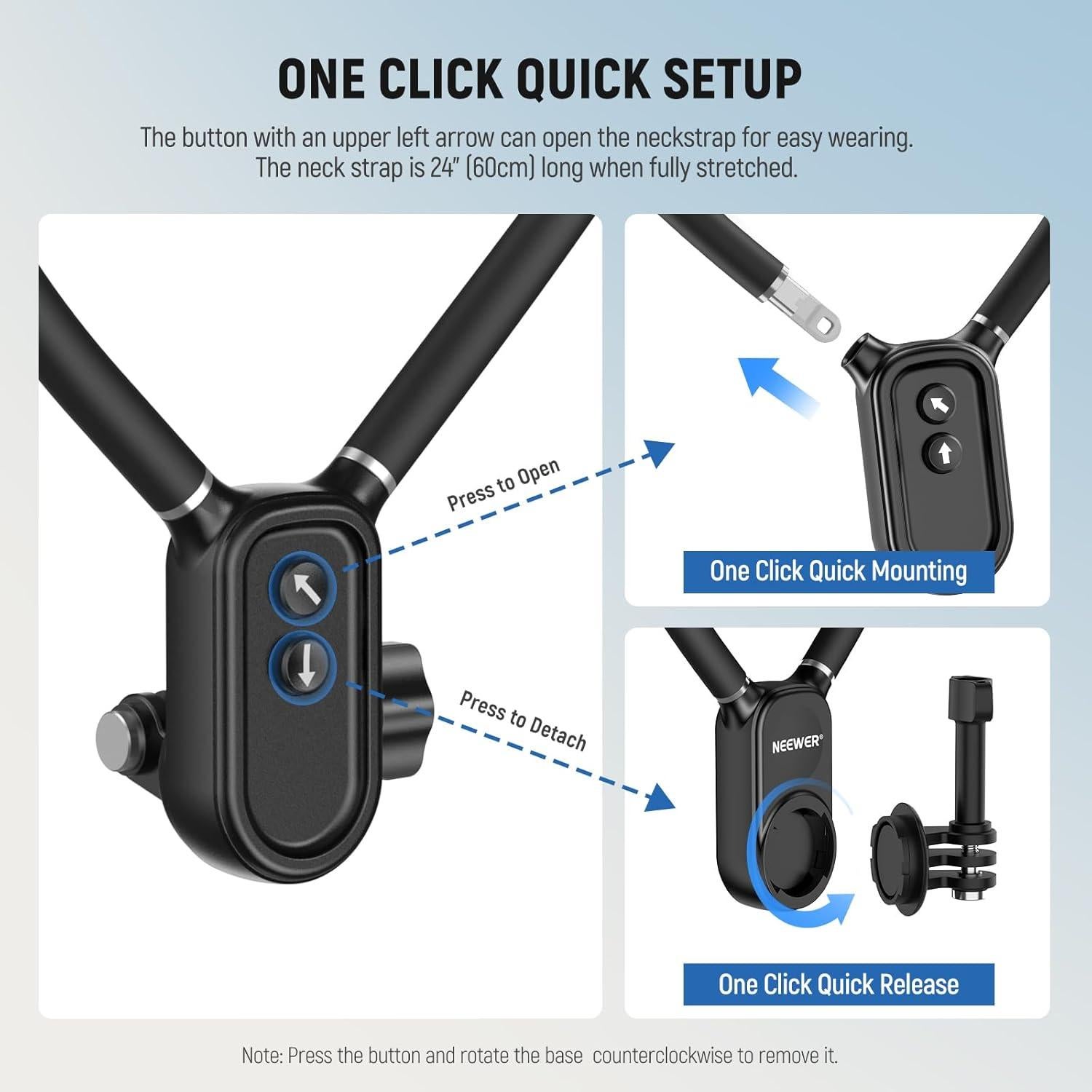 ONE CLICK QUICK SETUP

The button with an upper left arrow can open the neckstrap for easy wearing. The neck strap is 24" (60cm) long when fully stretched.

Press to Open

Press to Detach

One Click Quick Mounting

NEEWER®

One Click Quick Release

Note: Press the button and rotate the base counterclockwise to remove it.