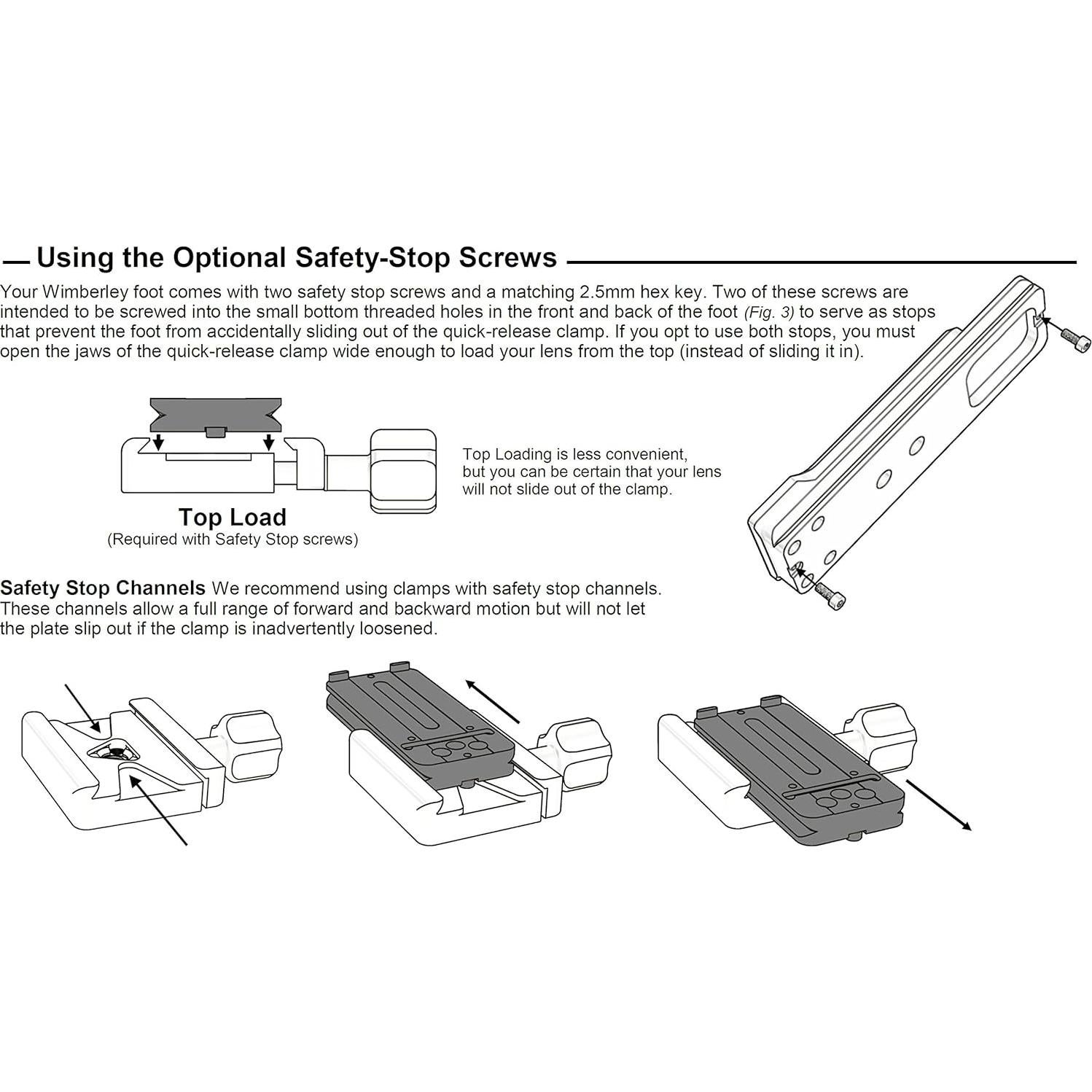 Using the Optional Safety-Stop Screws

Your Wimberley foot comes with two safety stop screws and a matching 2.5mm hex key. Two of these screws are intended to be screwed into the small bottom threaded holes in the front and back of the foot (Fig. 3) to serve as stops that prevent the foot from accidentally sliding out of the quick-release clamp. If you opt to use both stops, you must open the jaws of the quick-release clamp wide enough to load your lens from the top (instead of sliding it in).

Top Load
(Required with Safety Stop screws)

Top Loading is less convenient, but you can be certain that your lens will not slide out of the clamp.

Safety Stop Channels We recommend using clamps with safety stop channels. These channels allow a full range of forward and backward motion but will not let the plate slip out if the clamp is inadvertently loosened.