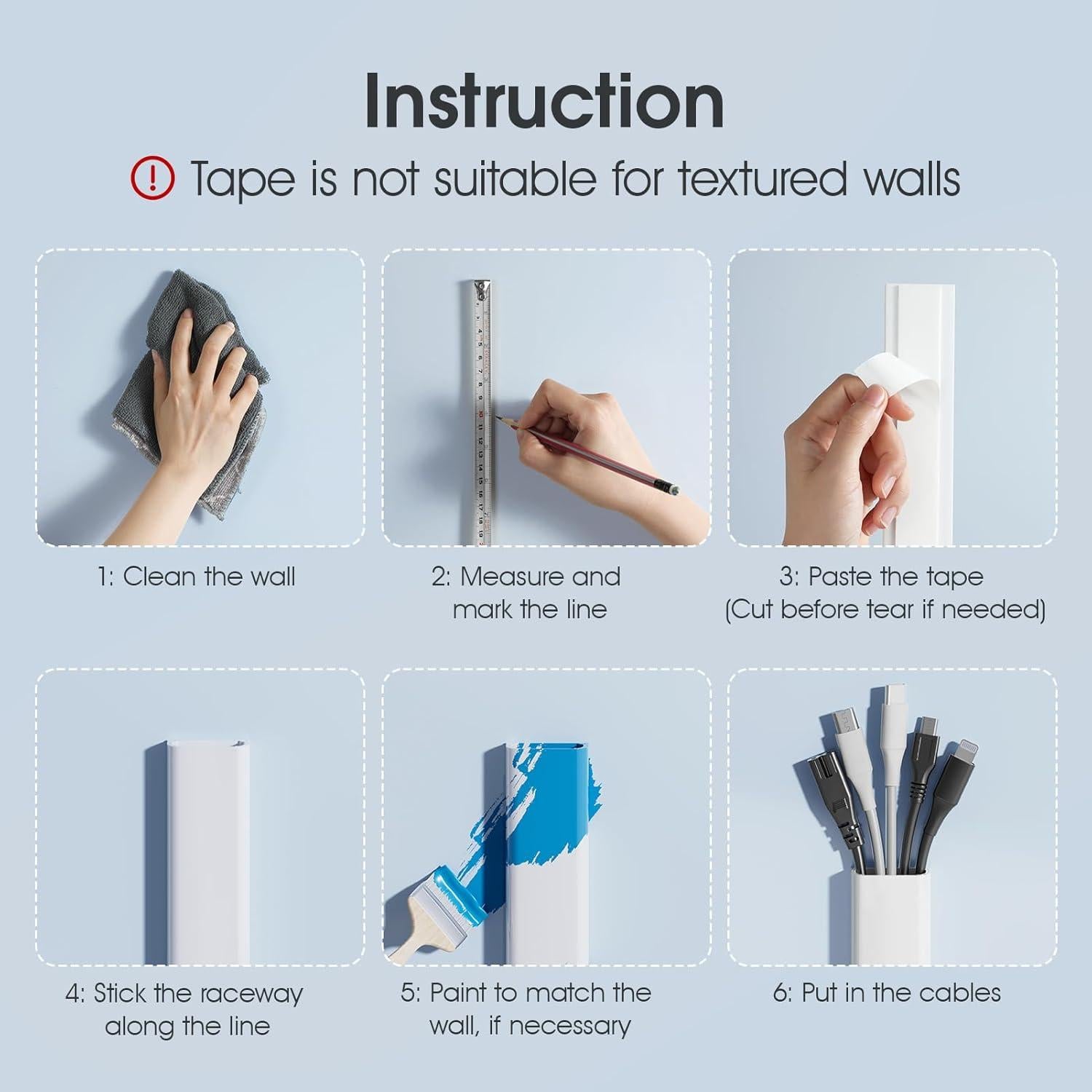 Instruction

Tape is not suitable for textured walls

1: Clean the wall

2: Measure and mark the line

3: Paste the tape (Cut before tear if needed)

4: Stick the raceway along the line

5: Paint to match the wall, if necessary

6: Put in the cables