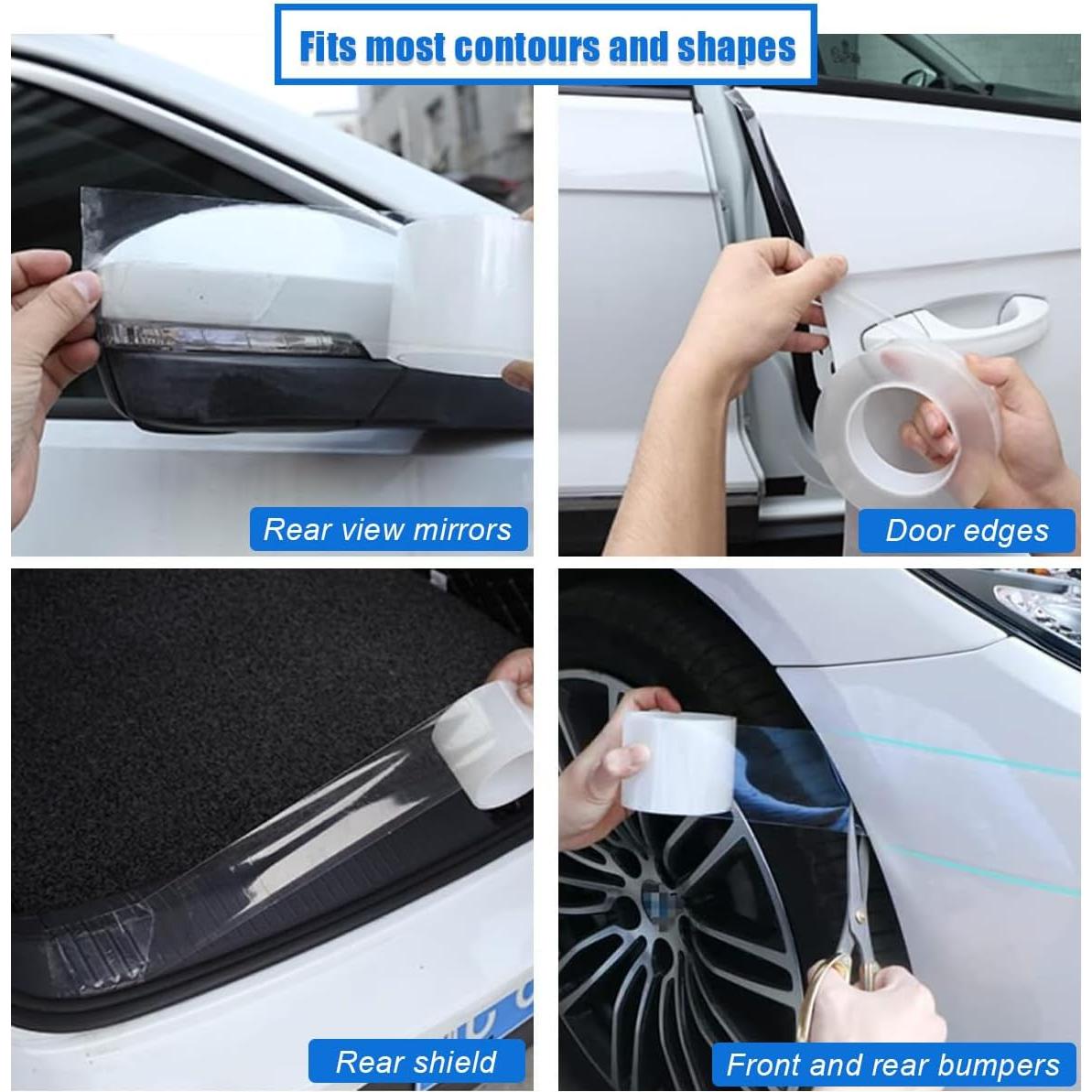 Fits most contours and shapes

Rear view mirrors

Door edges

Rear shield

Front and rear bumpers