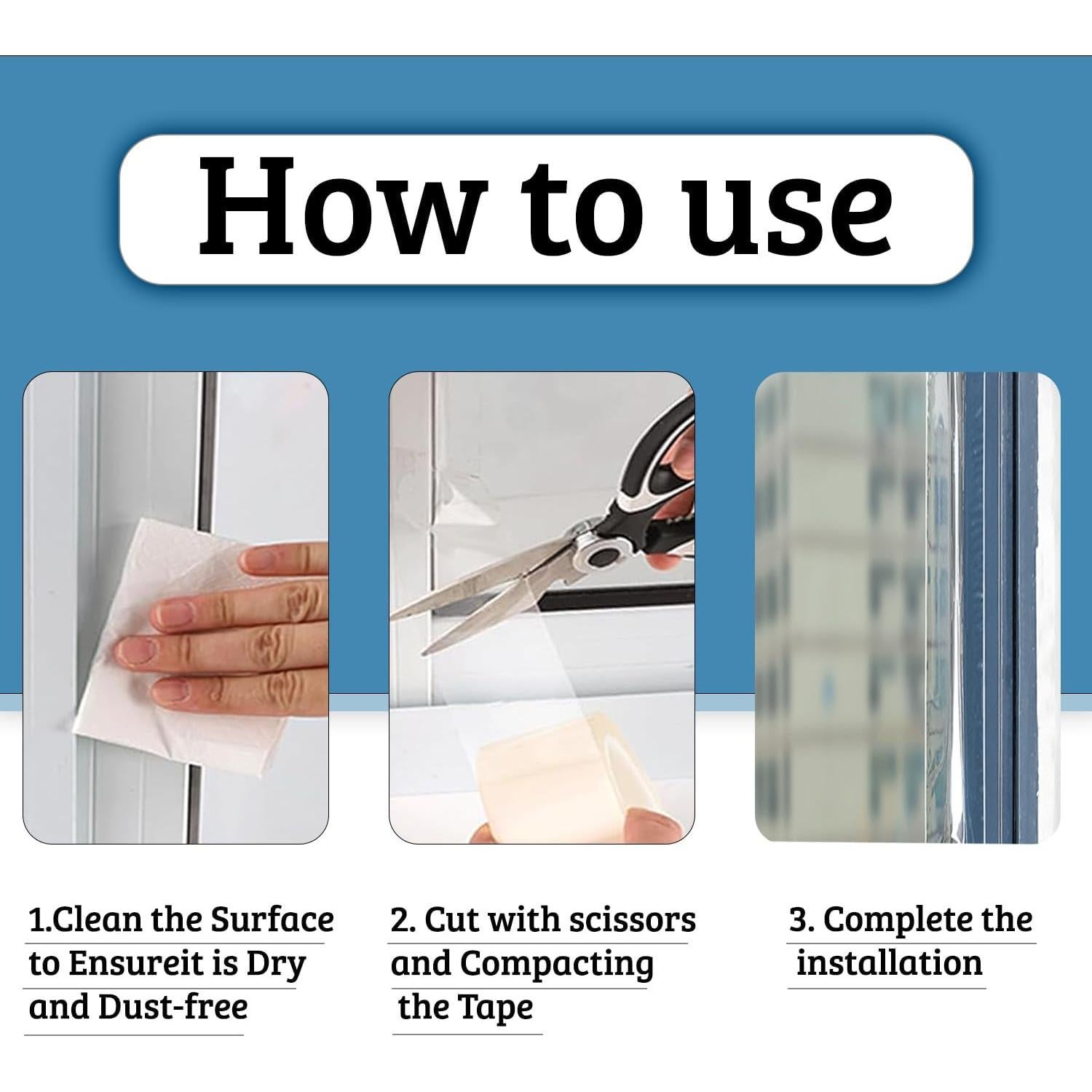 How to use

1.Clean the Surface to Ensureit is Dry and Dust-free

2. Cut with scissors and Compacting the Tape

3. Complete the installation