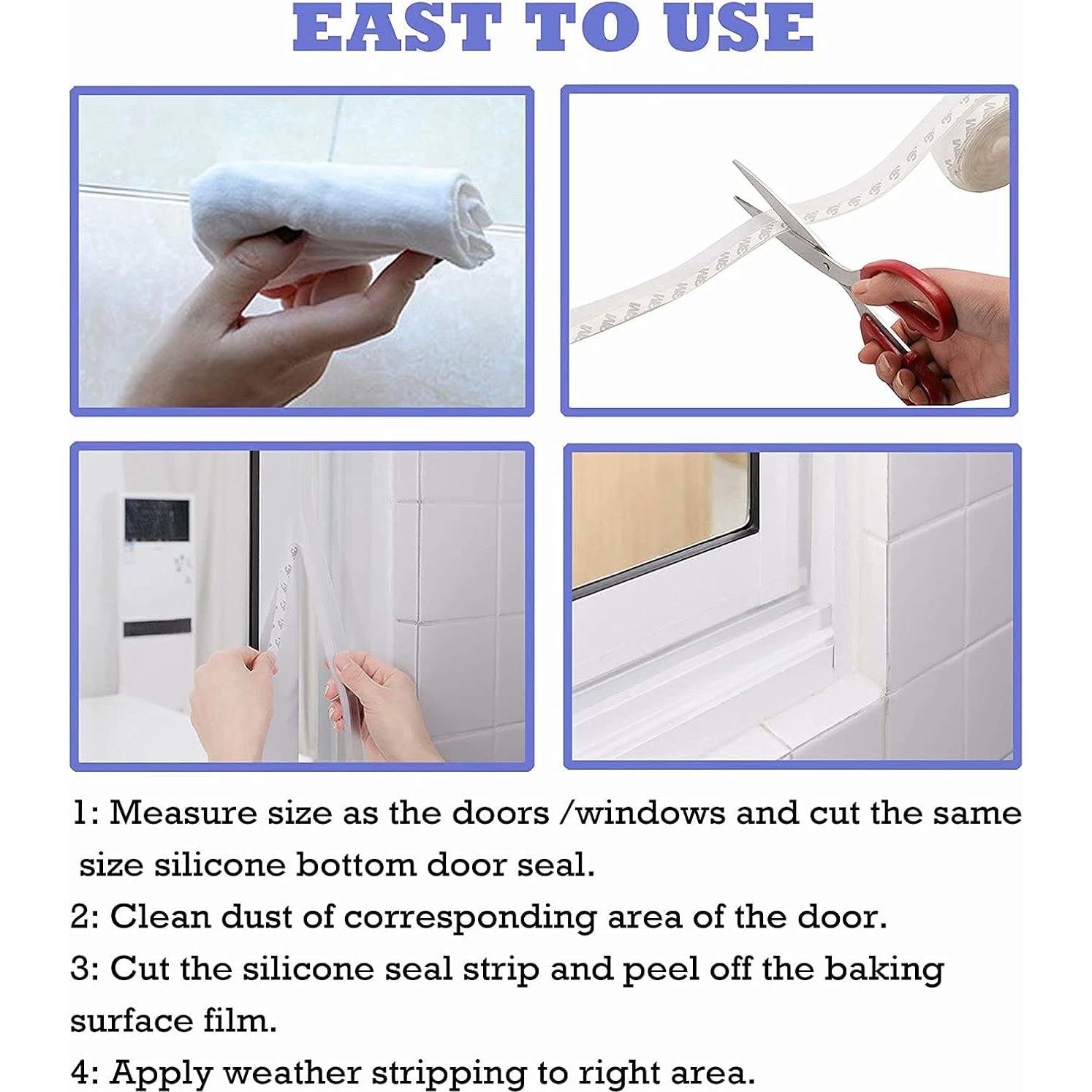 EAST TO USE

1: Measure size as the doors /windows and cut the same size silicone bottom door seal.

2: Clean dust of corresponding area of the door.

3: Cut the silicone seal strip and peel off the baking surface film.

4: Apply weather stripping to right area.