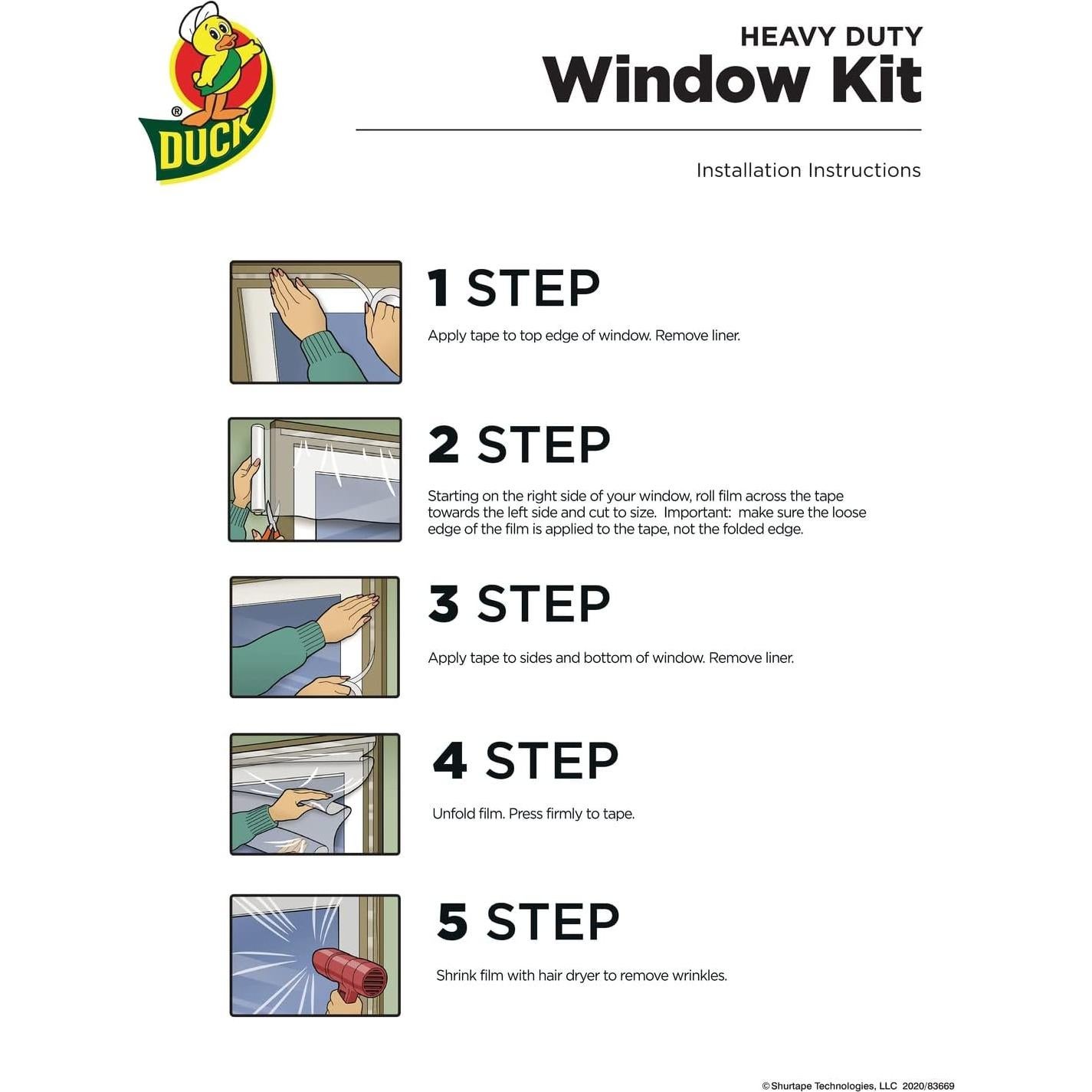 ® DUCK

HEAVY DUTY
Window Kit

Installation Instructions

1 STEP

Apply tape to top edge of window. Remove liner.

2 STEP

Starting on the right side of your window, roll film across the tape towards the left side and cut to size. Important: make sure the loose edge of the film is applied to the tape, not the folded edge.

3 STEP

Apply tape to sides and bottom of window. Remove liner.

4 STEP

Unfold film. Press firmly to tape.

5 STEP

Shrink film with hair dryer to remove wrinkles.

© Shurtape Technologies, LLC 2020/83669