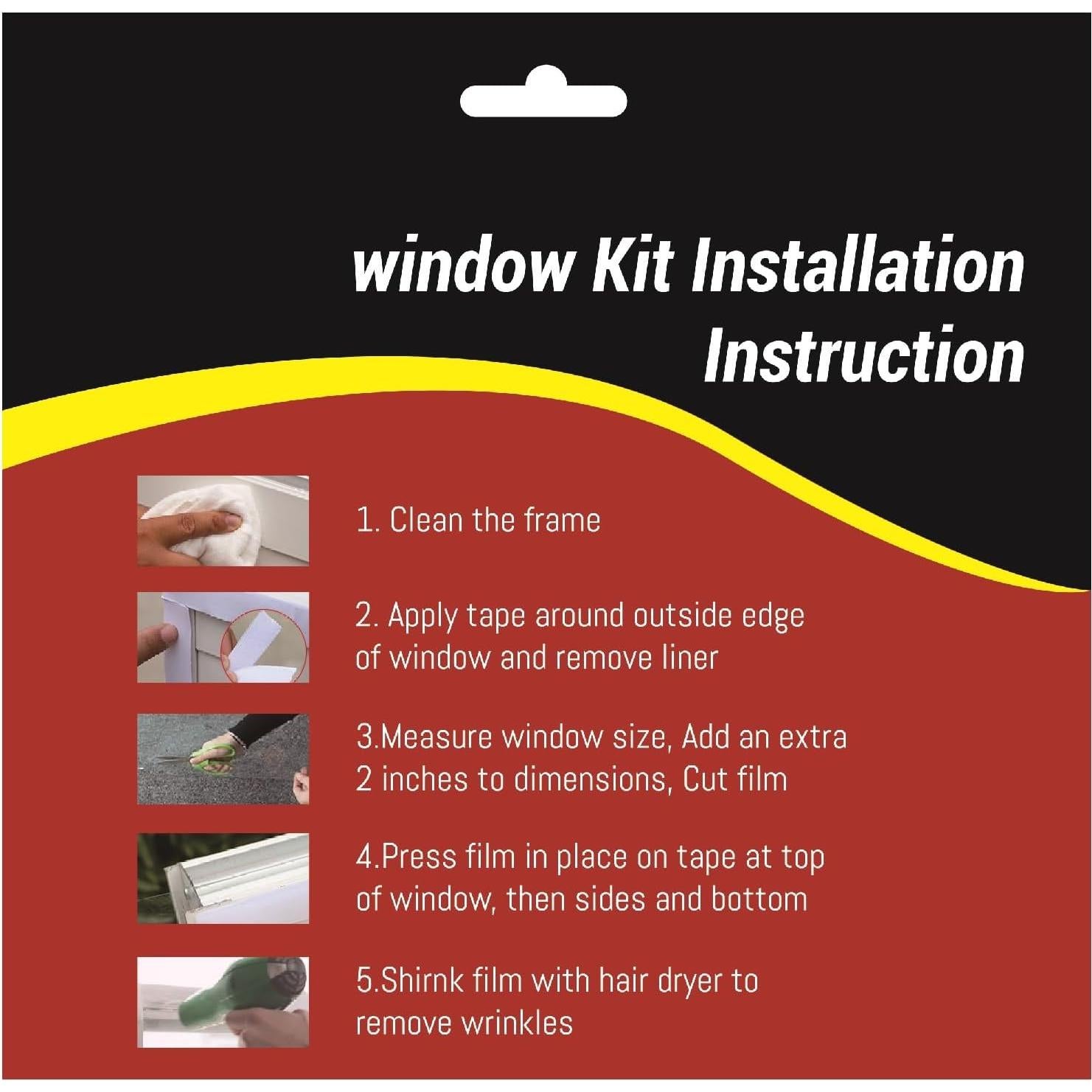 window Kit Installation Instruction

1. Clean the frame

2. Apply tape around outside edge of window and remove liner

3.Measure window size, Add an extra 2 inches to dimensions, Cut film

4.Press film in place on tape at top of window, then sides and bottom

5.Shirnk film with hair dryer to remove wrinkles