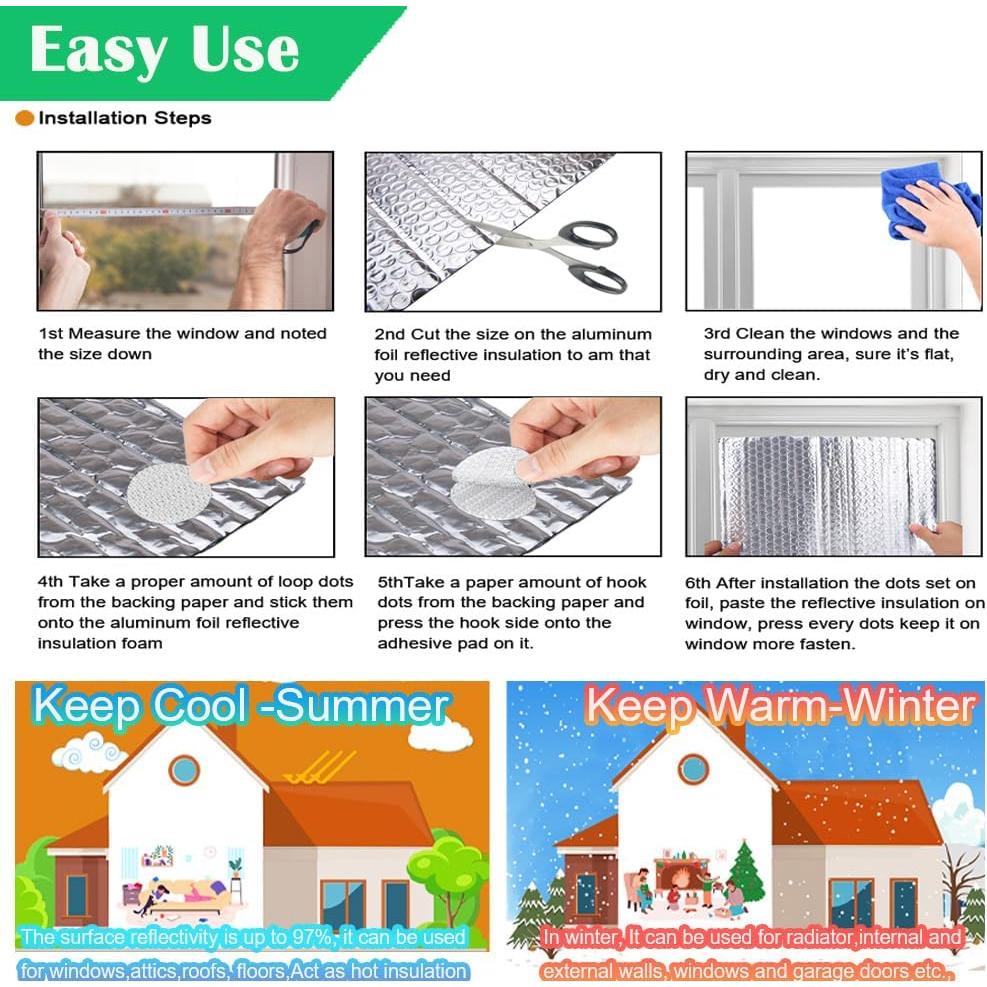 Easy Use

Installation Steps

1st Measure the window and noted the size down

2nd Cut the size on the aluminum foil reflective insulation to am that you need

3rd Clean the windows and the surrounding area, sure it's flat, dry and clean.

4th Take a proper amount of loop dots from the backing paper and stick them onto the aluminum foil reflective insulation foam

5thTake a paper amount of hook dots from the backing paper and press the hook side onto the adhesive pad on it.

6th After installation the dots set on foil, paste the reflective insulation on window, press every dots keep it on window more fasten.

Keep Cool -Summer

The surface reflectivity is up to 97%, it can be used for windows,attics,roofs, floors,Act as hot insulation

Keep Warm-Winter

In winter, It can be used for radiator,internal and external walls, windows and garage doors etc.