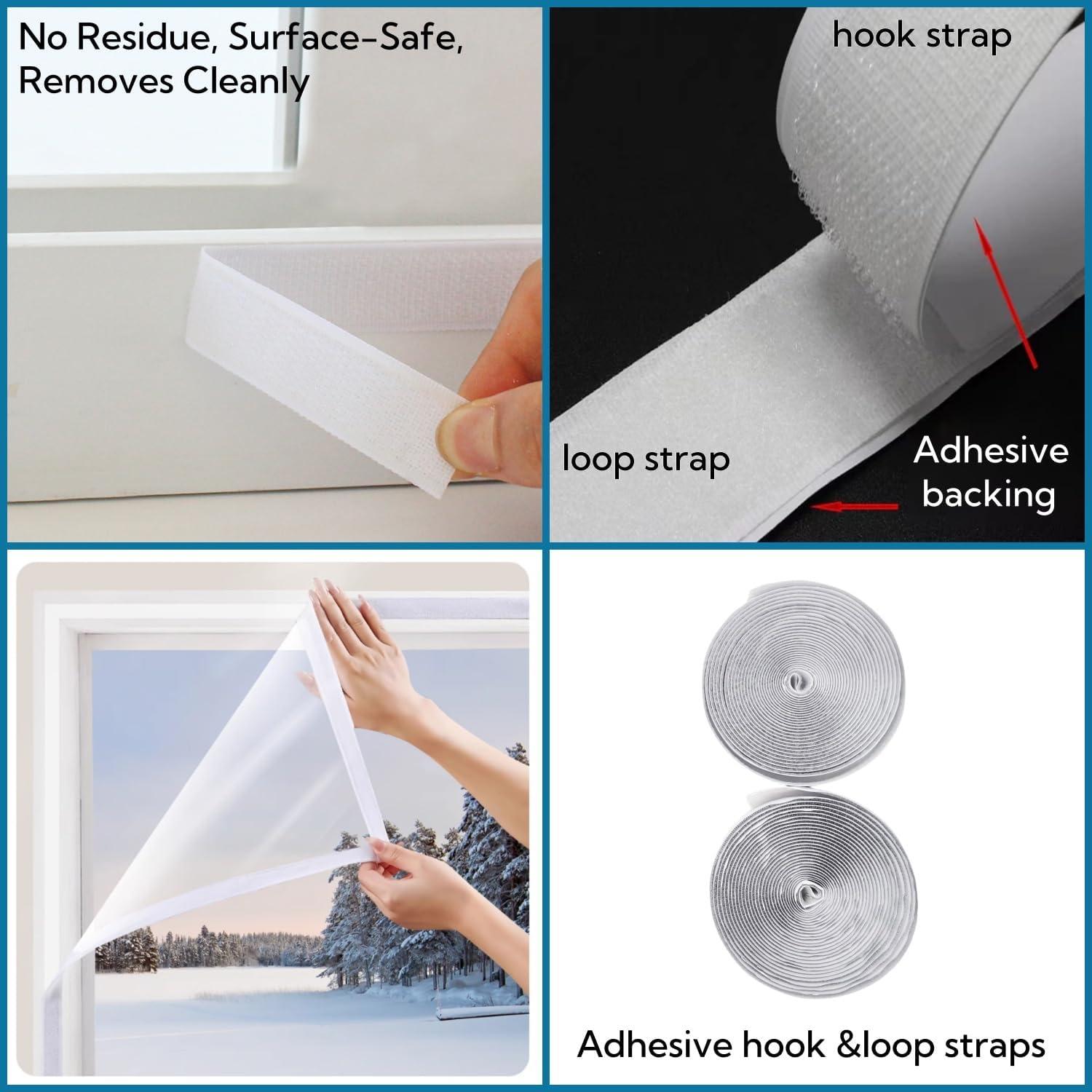 No Residue, Surface-Safe, Removes Cleanly

hook strap

loop strap

Adhesive backing

Adhesive hook &loop straps