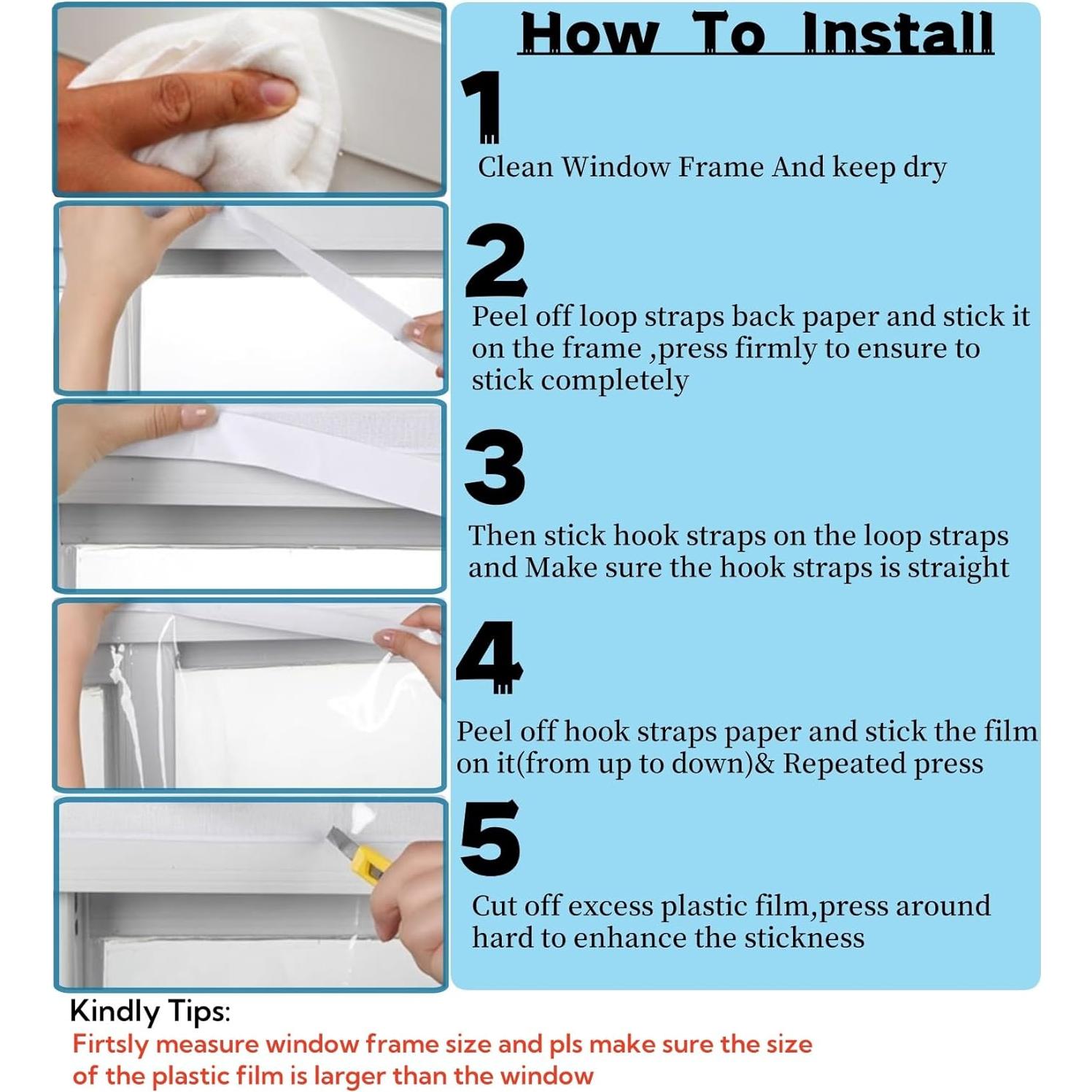 How To Install

1

Clean Window Frame And keep dry

2

Peel off loop straps back paper and stick it on the frame ,press firmly to ensure to stick completely

3

Then stick hook straps on the loop straps and Make sure the hook straps is straight

4

Peel off hook straps paper and stick the film on it(from up to down)& Repeated press

5

Cut off excess plastic film,press around hard to enhance the stickness

Kindly Tips:

Firtsly measure window frame size and pls make sure the size of the plastic film is larger than the window