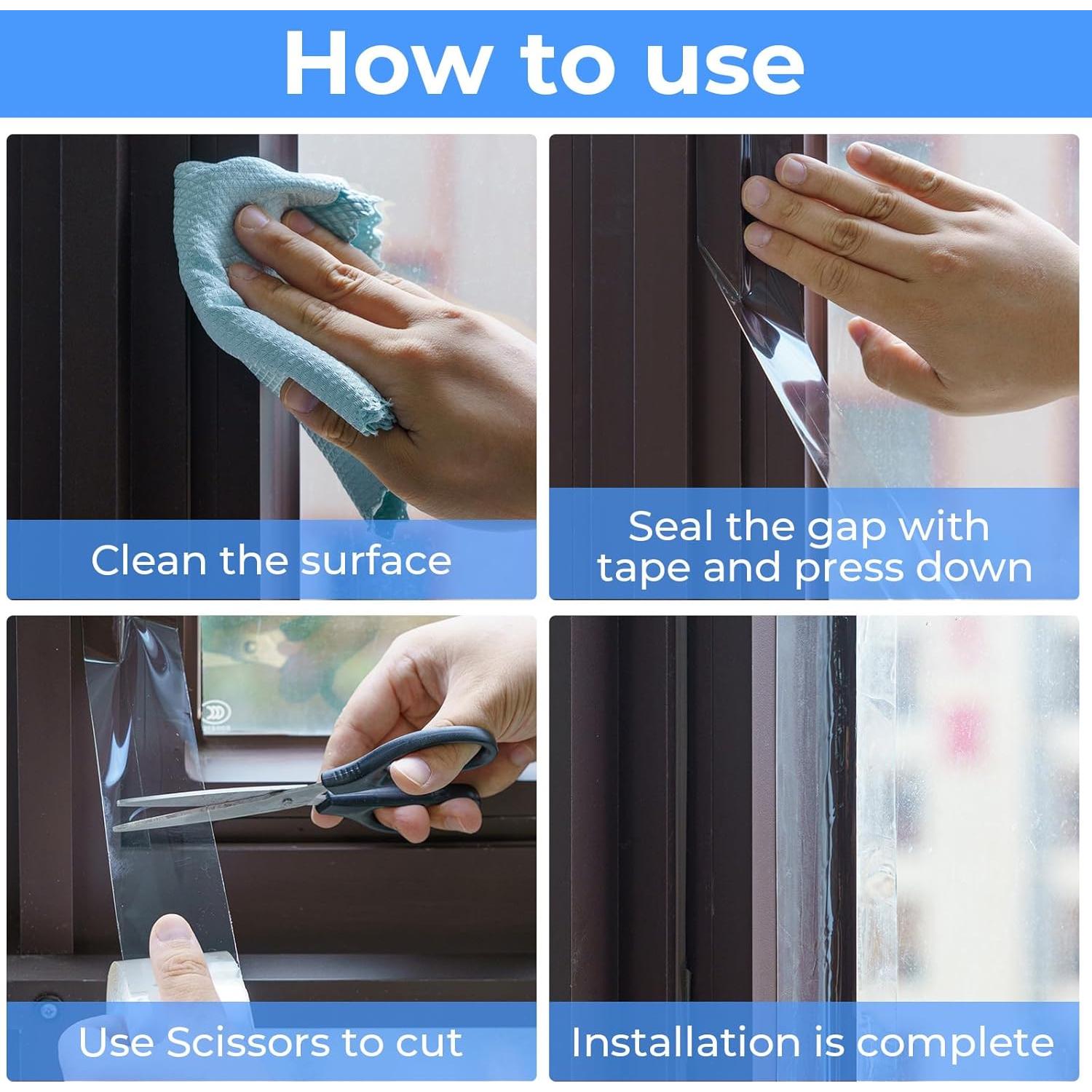 How to use

Clean the surface

Seal the gap with tape and press down

Use Scissors to cut

Installation is complete