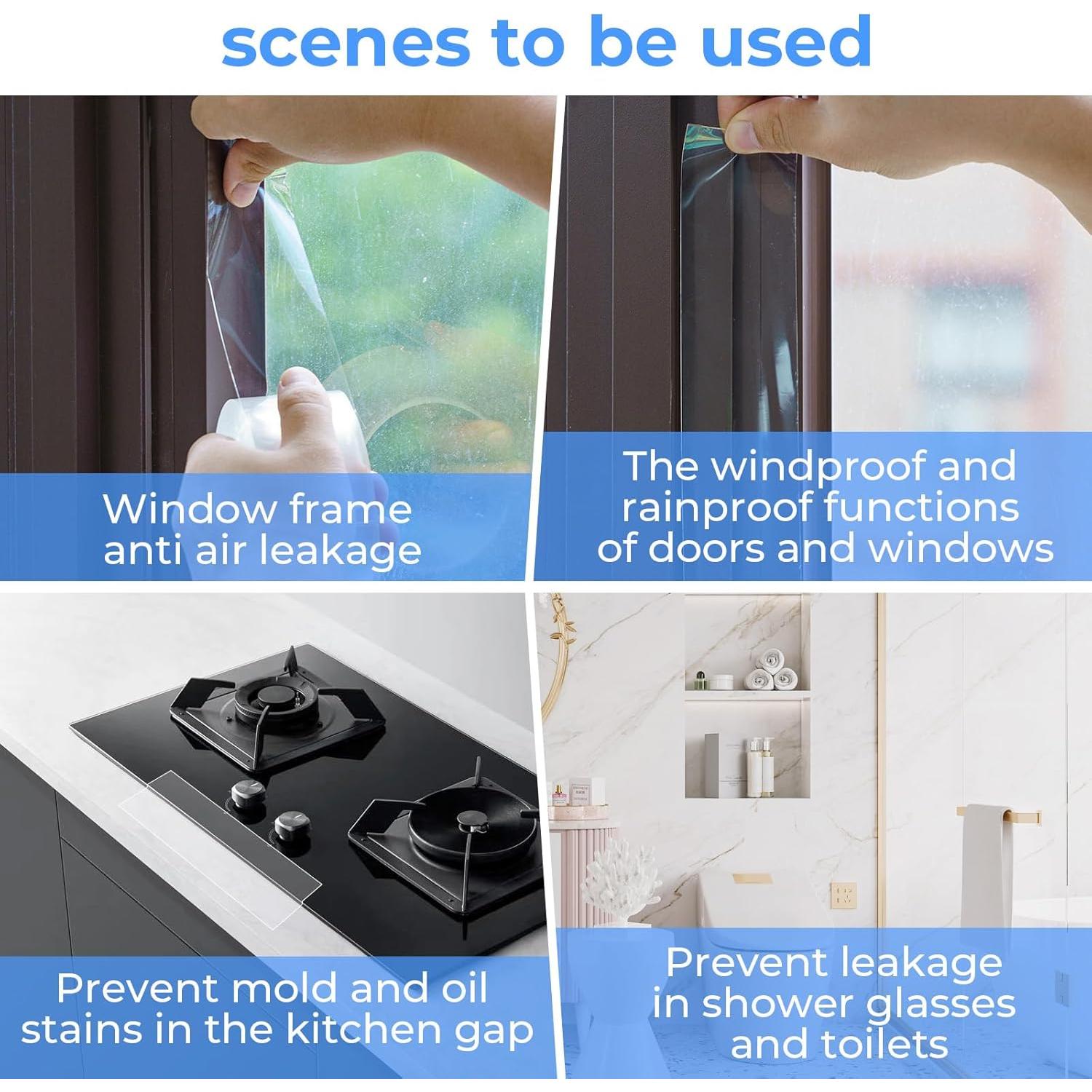 scenes to be used

Window frame anti air leakage

The windproof and rainproof functions of doors and windows

Prevent mold and oil stains in the kitchen gap

Prevent leakage in shower glasses and toilets