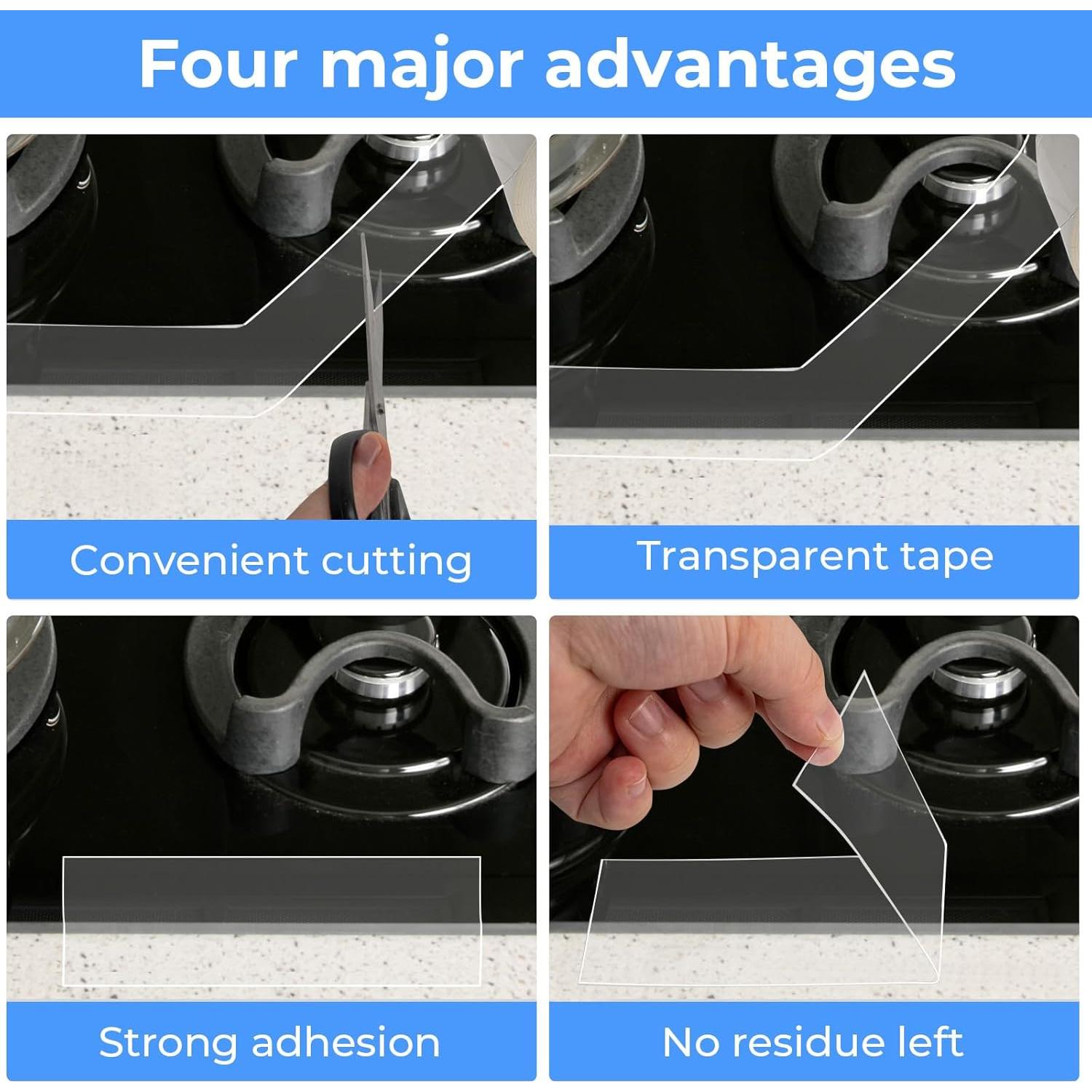 Four major advantages

Convenient cutting

Transparent tape

Strong adhesion

No residue left