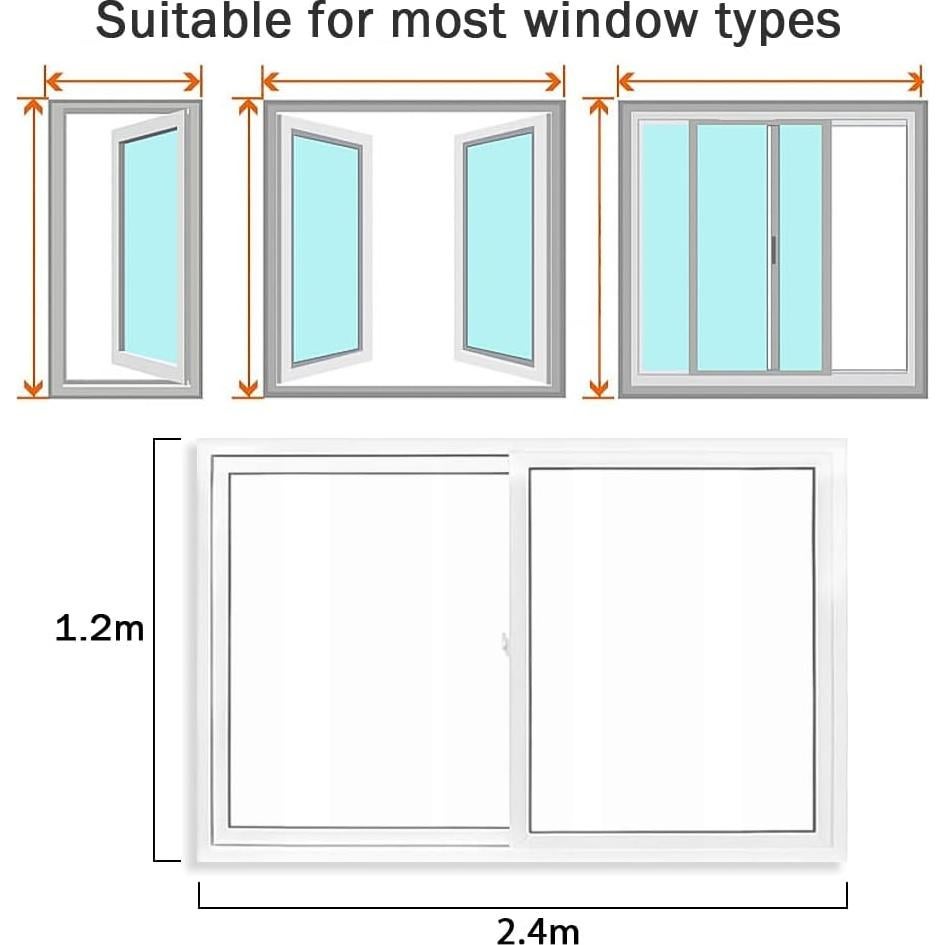 Suitable for most window types

1.2m

2.4m