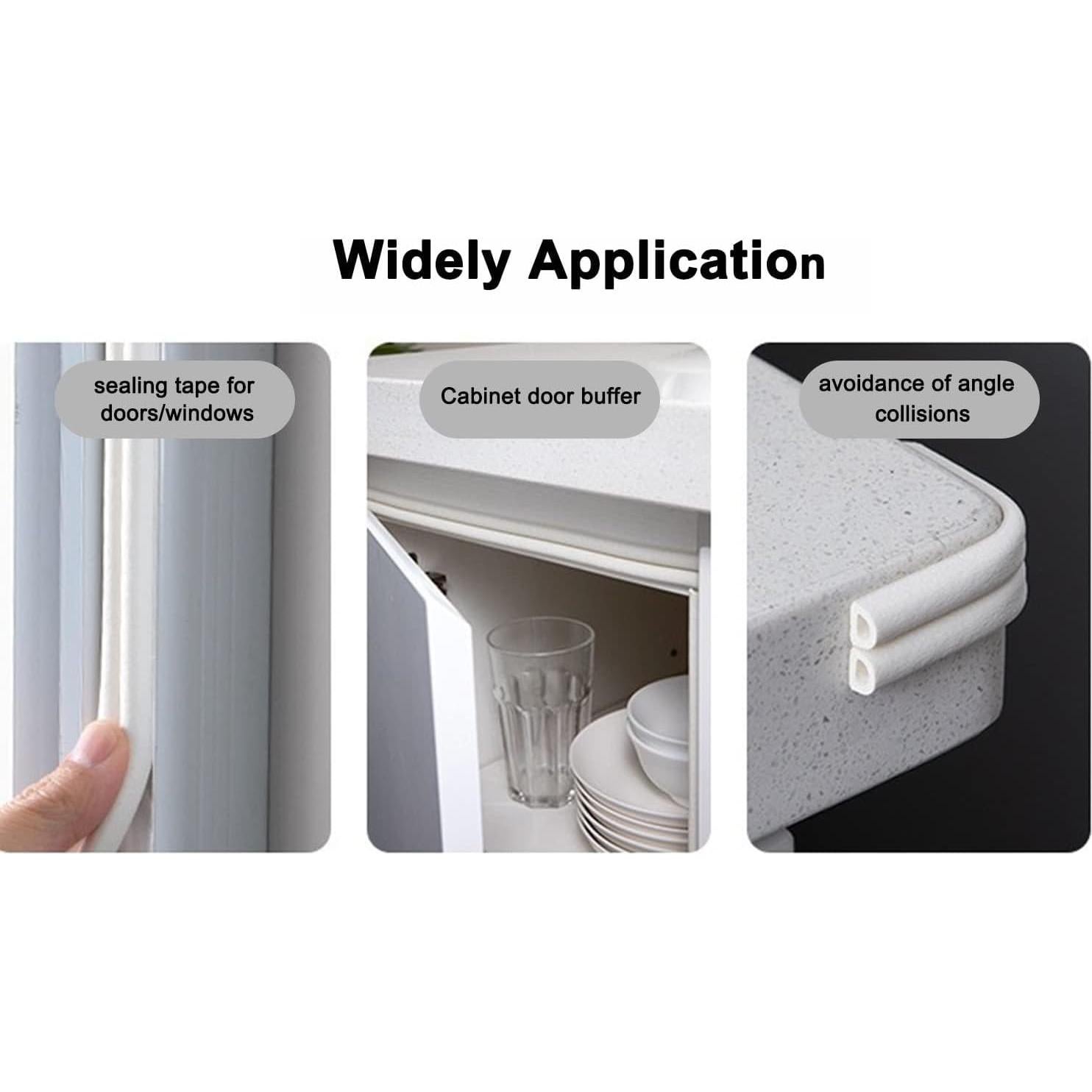 Widely Application

sealing tape for doors/windows

Cabinet door buffer

avoidance of angle collisions