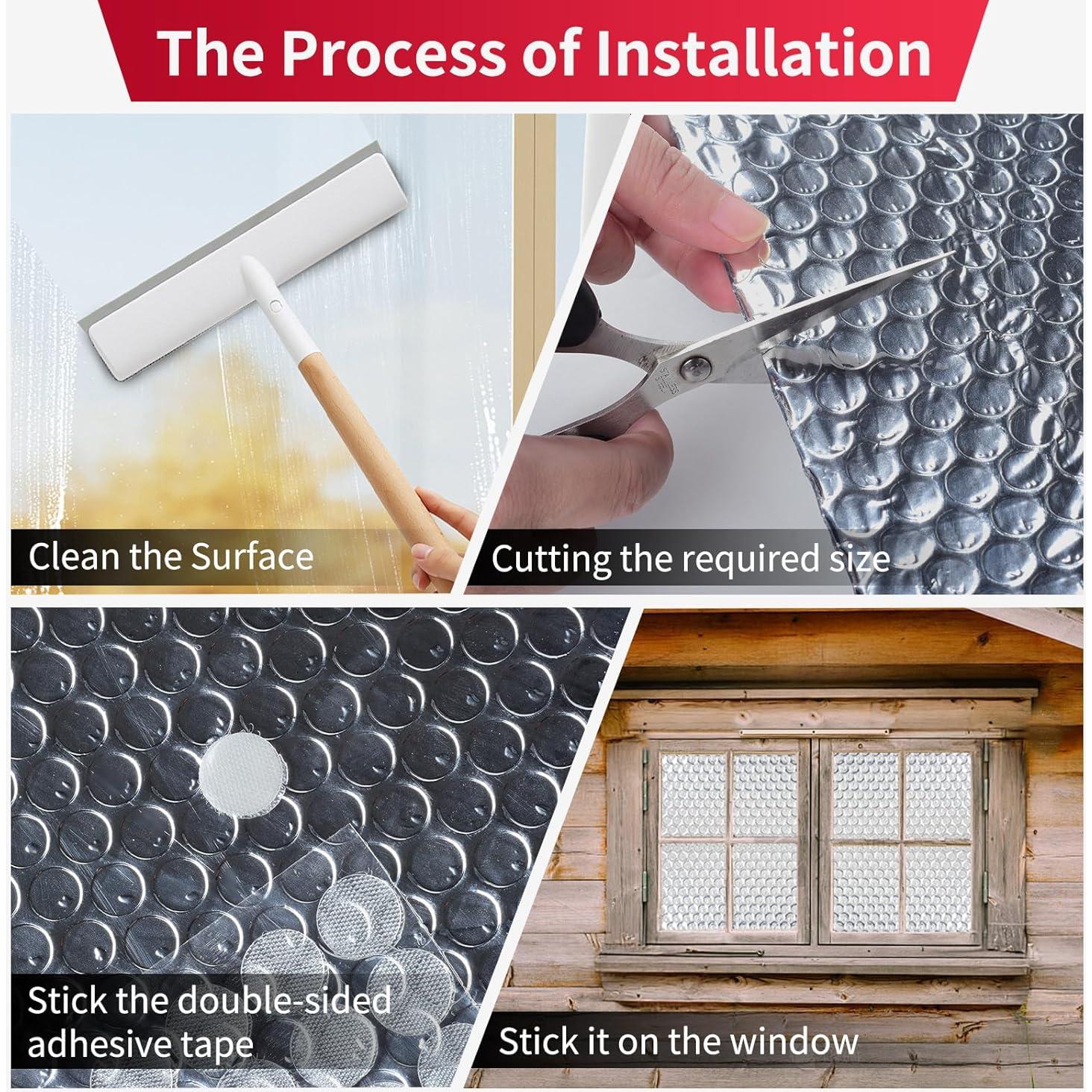 The Process of Installation

Clean the Surface

Cutting the required size

Stick the double-sided adhesive tape

Stick it on the window