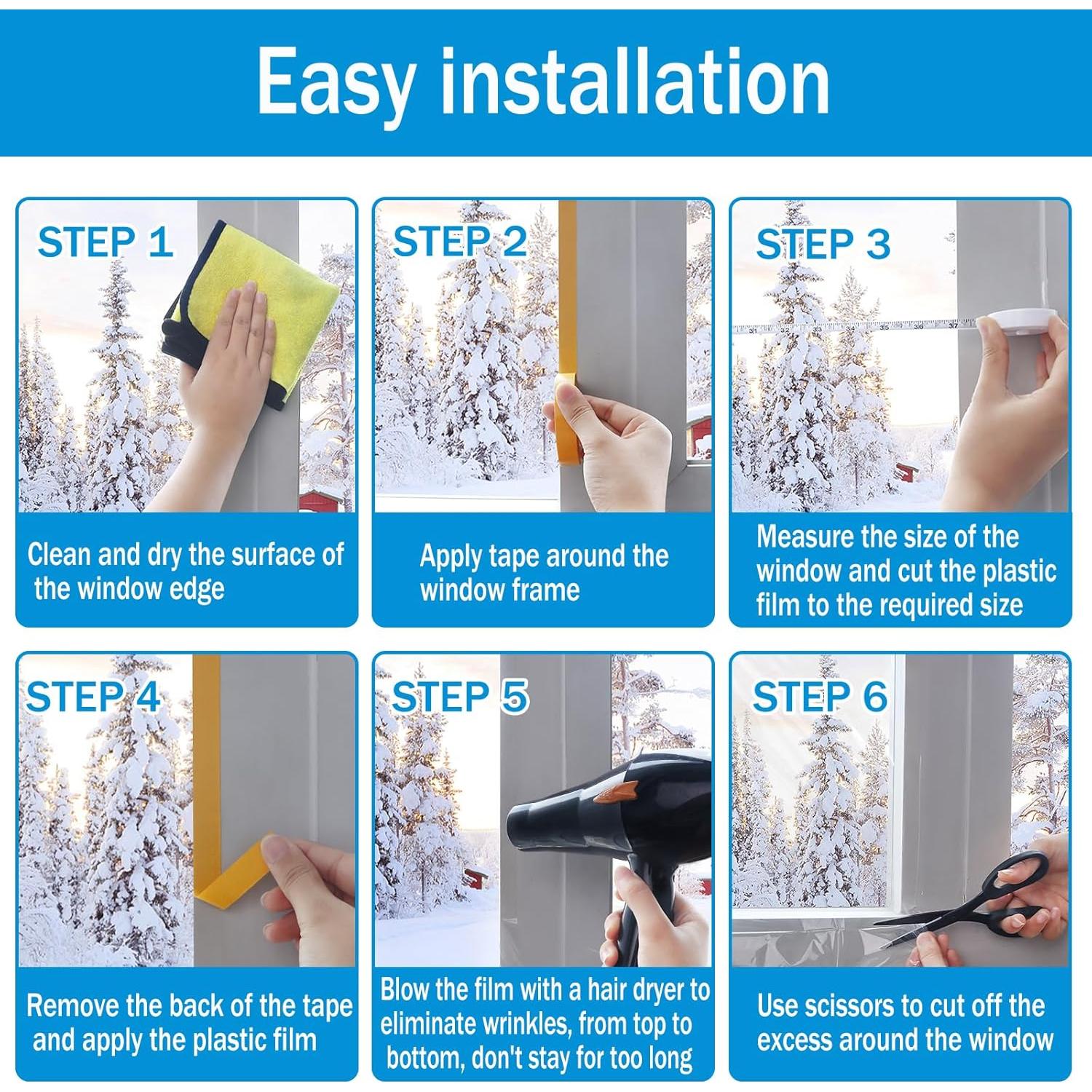 Easy installation

STEP 1

Clean and dry the surface of the window edge

STEP 2

Apply tape around the window frame

STEP 3

Measure the size of the window and cut the plastic film to the required size

STEP 4

Remove the back of the tape and apply the plastic film

STEP 5

Blow the film with a hair dryer to eliminate wrinkles, from top to bottom, don't stay for too long

STEP 6

Use scissors to cut off the excess around the window