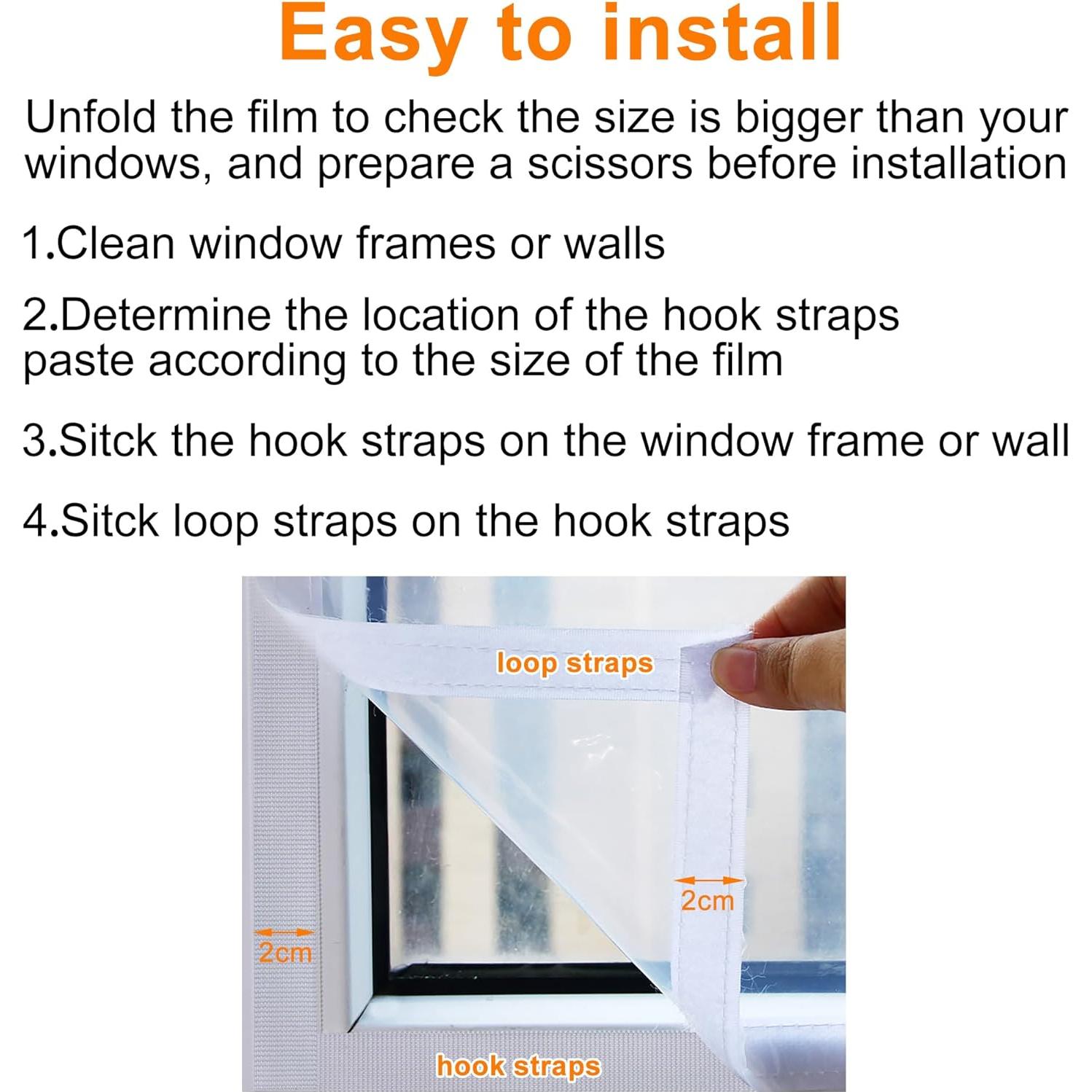 Easy to install

Unfold the film to check the size is bigger than your windows, and prepare a scissors before installation

1.Clean window frames or walls

2.Determine the location of the hook straps paste according to the size of the film

3.Sitck the hook straps on the window frame or wall

4.Sitck loop straps on the hook straps

loop straps

2cm

2cm

hook straps