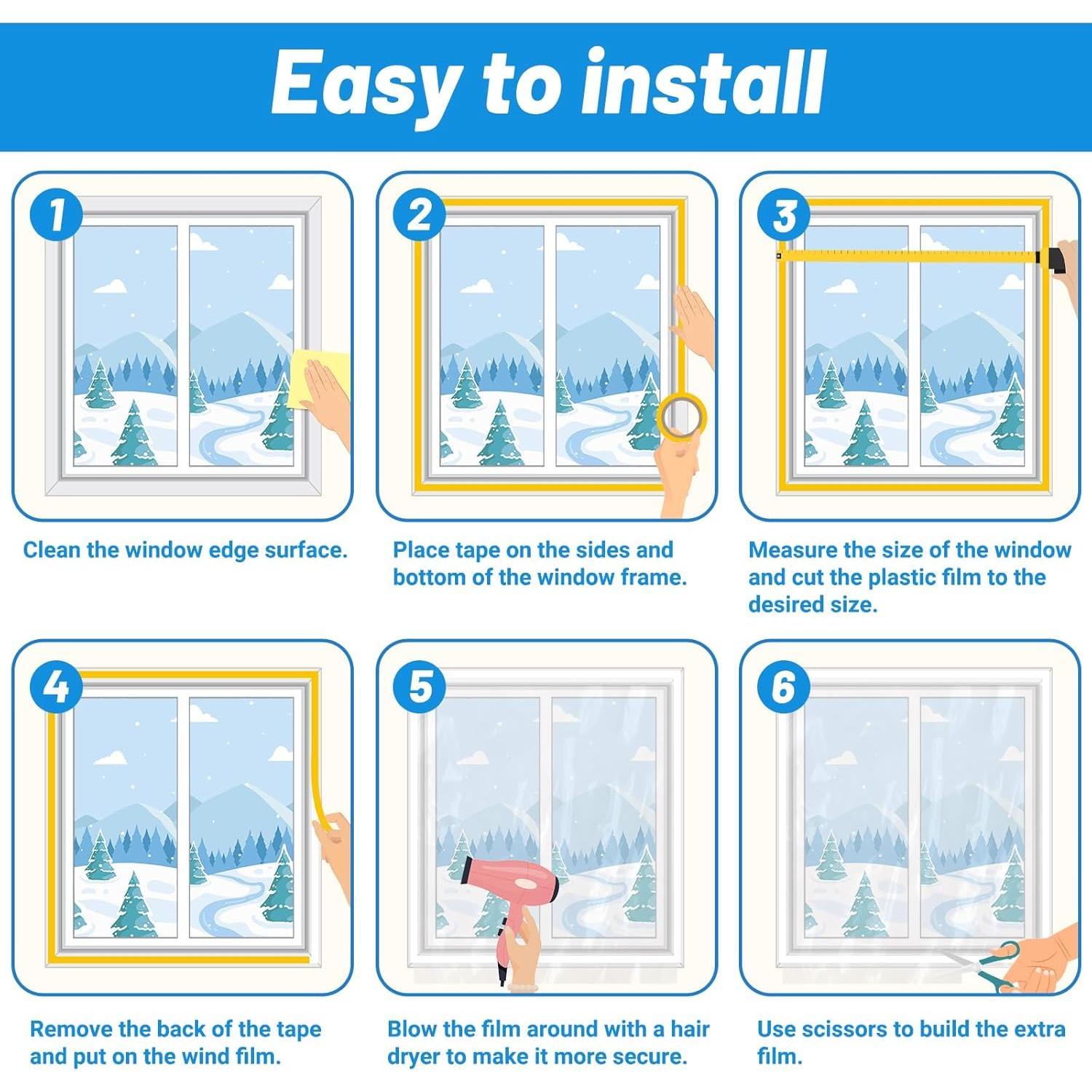 Easy to install

1

Clean the window edge surface.

2

Place tape on the sides and bottom of the window frame.

3

Measure the size of the window and cut the plastic film to the desired size.

4

Remove the back of the tape and put on the wind film.

5

Blow the film around with a hair dryer to make it more secure.

6

Use scissors to build the extra film.