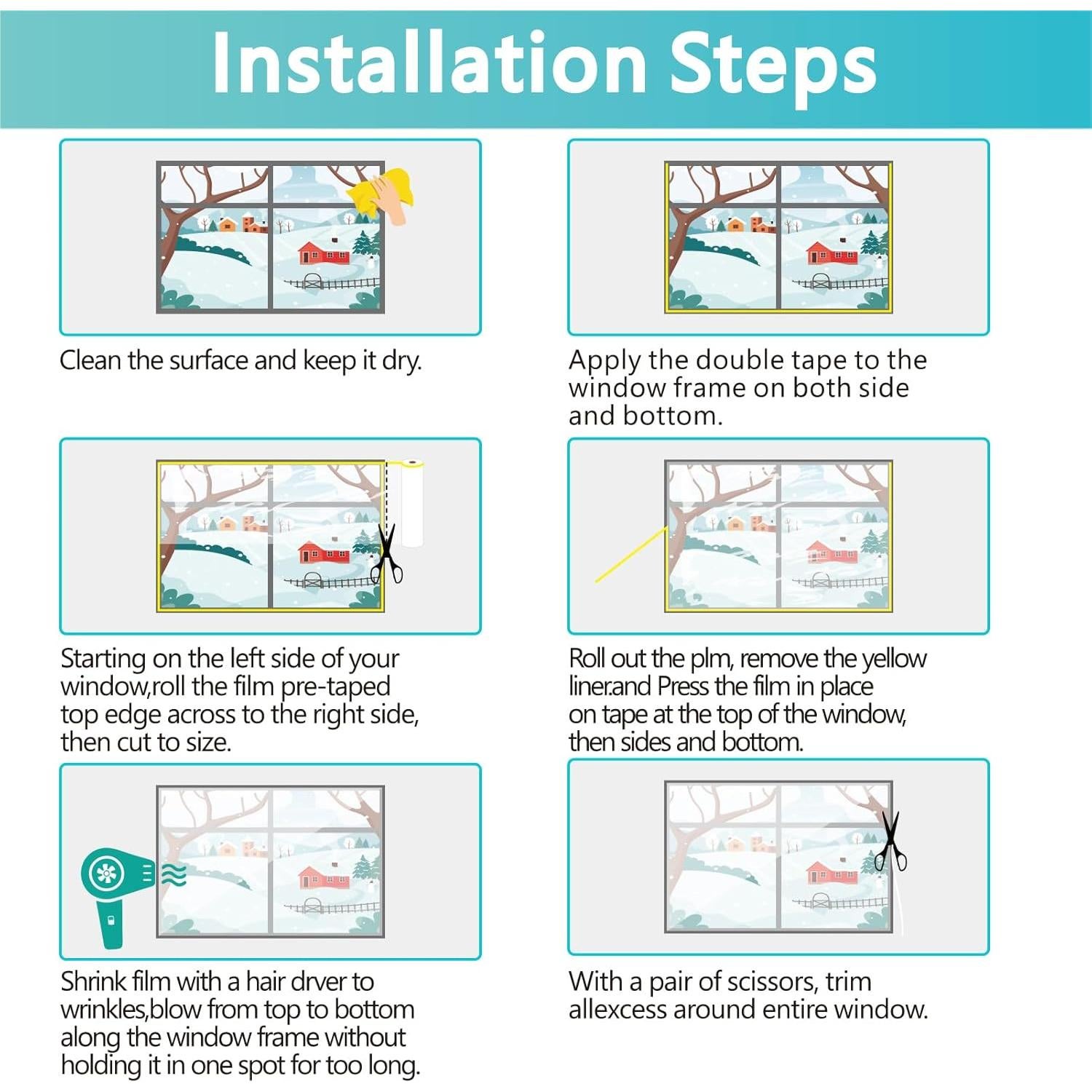 Installation Steps

Clean the surface and keep it dry.

Apply the double tape to the window frame on both side and bottom.

Starting on the left side of your window,roll the film pre-taped top edge across to the right side, then cut to size.

Roll out the plm, remove the yellow liner.and Press the film in place on tape at the top of the window, then sides and bottom.

Shrink film with a hair drver to wrinkles,blow from top to bottom along the window frame without holding it in one spot for too long.

With a pair of scissors, trim allexcess around entire window.